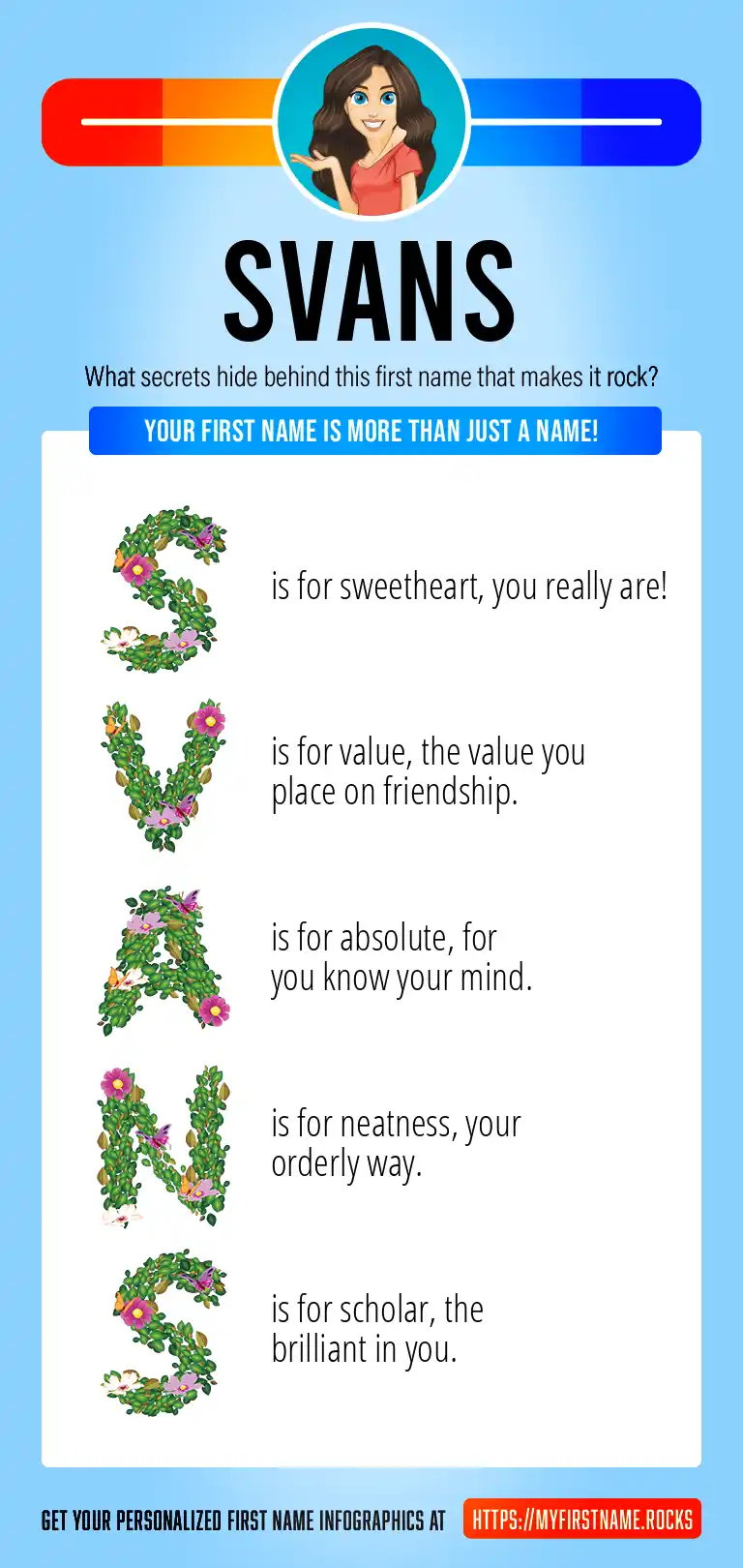 SVANS

What secrets hide behind this first name that makes it rock?

YOUR FIRST NAME IS MORE THAN JUST A NAME!

S is for sweetheart, you really are!

V is for value, the value you place on friendship.

A is for absolute, for you know your mind.

N is for neatness, your orderly way.

S is for scholar, the brilliant in you.

GET YOUR PERSONALIZED FIRST NAME INFOGRAPHICS AT HTTPS://MYFIRSTNAME.ROCKS