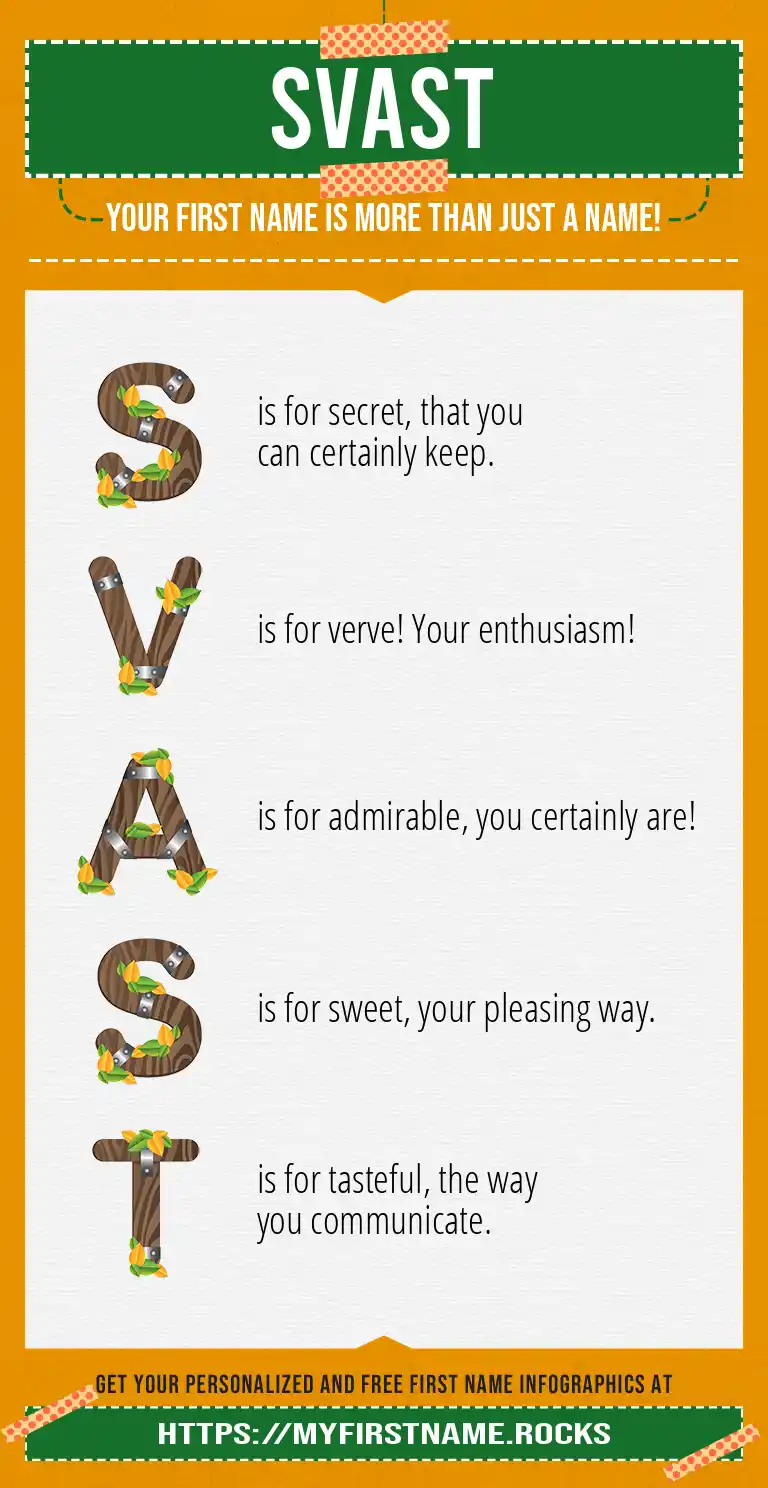 SVAST

YOUR FIRST NAME IS MORE THAN JUST A NAME!

S is for secret, that you can certainly keep.

V is for verve! Your enthusiasm!

A is for admirable, you certainly are!

S is for sweet, your pleasing way.

T is for tasteful, the way you communicate.

GET YOUR PERSONALIZED AND FREE FIRST NAME INFOGRAPHICS AT

HTTPS://MYFIRSTNAME.ROCKS