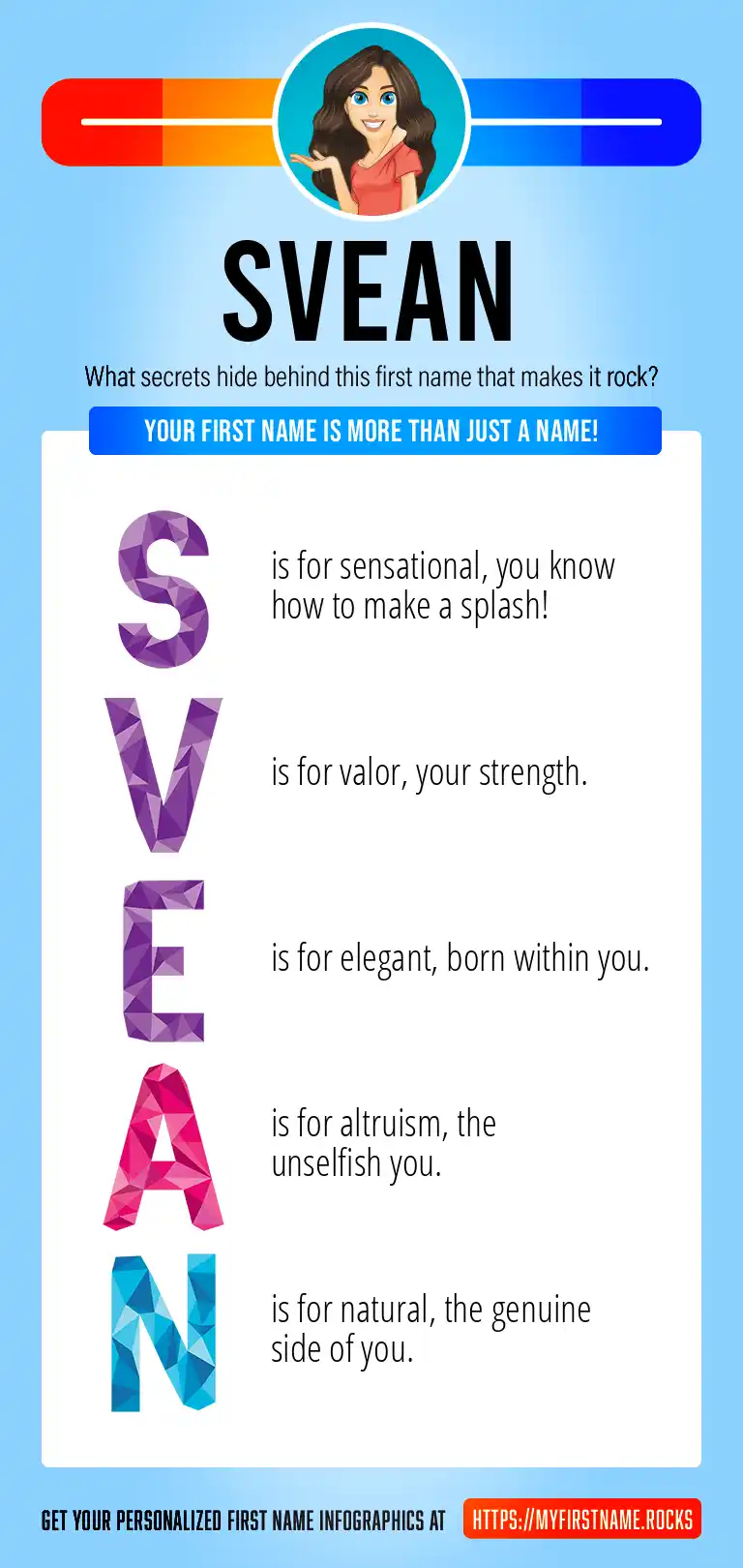 SVEAN

What secrets hide behind this first name that makes it rock?

YOUR FIRST NAME IS MORE THAN JUST A NAME!

S is for sensational, you know how to make a splash!

V is for valor, your strength.

E is for elegant, born within you.

A is for altruism, the unselfish you.

N is for natural, the genuine side of you.

GET YOUR PERSONALIZED FIRST NAME INFOGRAPHICS AT HTTPS://MYFIRSTNAME.ROCKS