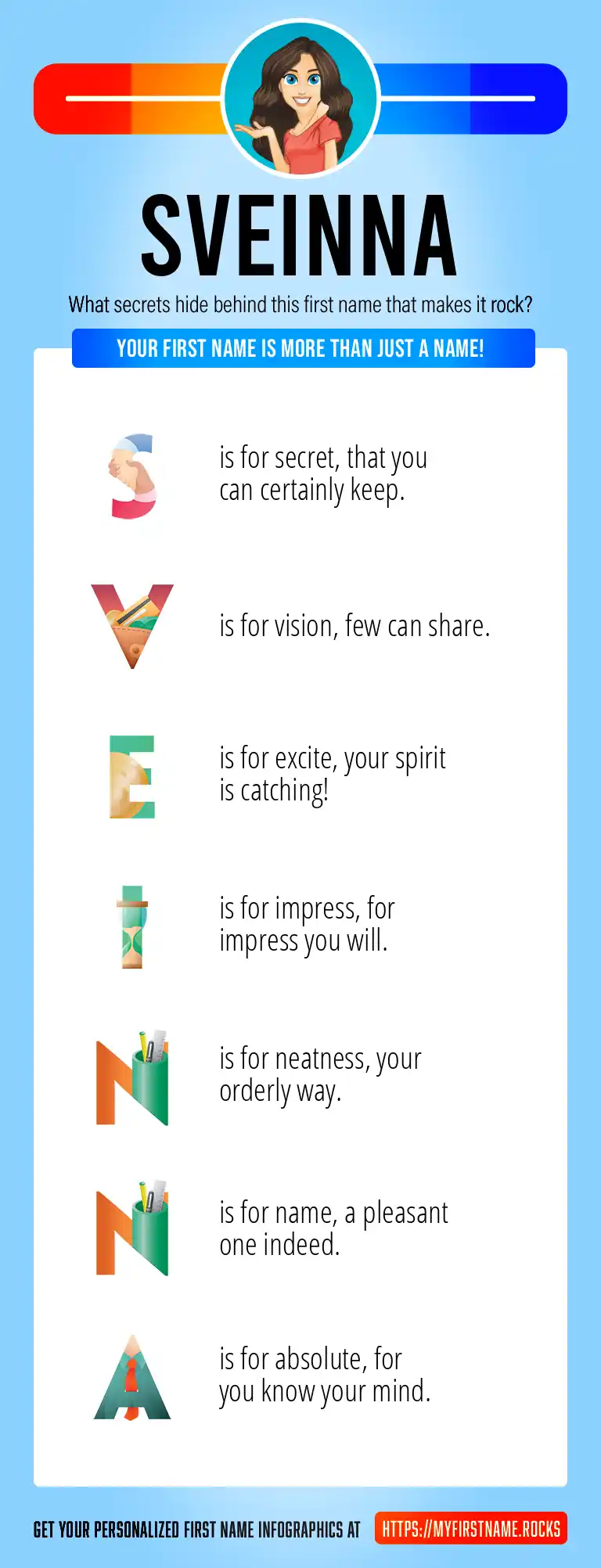 SVEINNA

What secrets hide behind this first name that makes it rock?

YOUR FIRST NAME IS MORE THAN JUST A NAME!

S is for secret, that you can certainly keep.

V is for vision, few can share.

E is for excite, your spirit is catching!

I is for impress, for impress you will.

N is for neatness, your orderly way.

N is for name, a pleasant one indeed.

A is for absolute, for you know your mind.

GET YOUR PERSONALIZED FIRST NAME INFOGRAPHICS AT HTTPS://MYFIRSTNAME.ROCKS