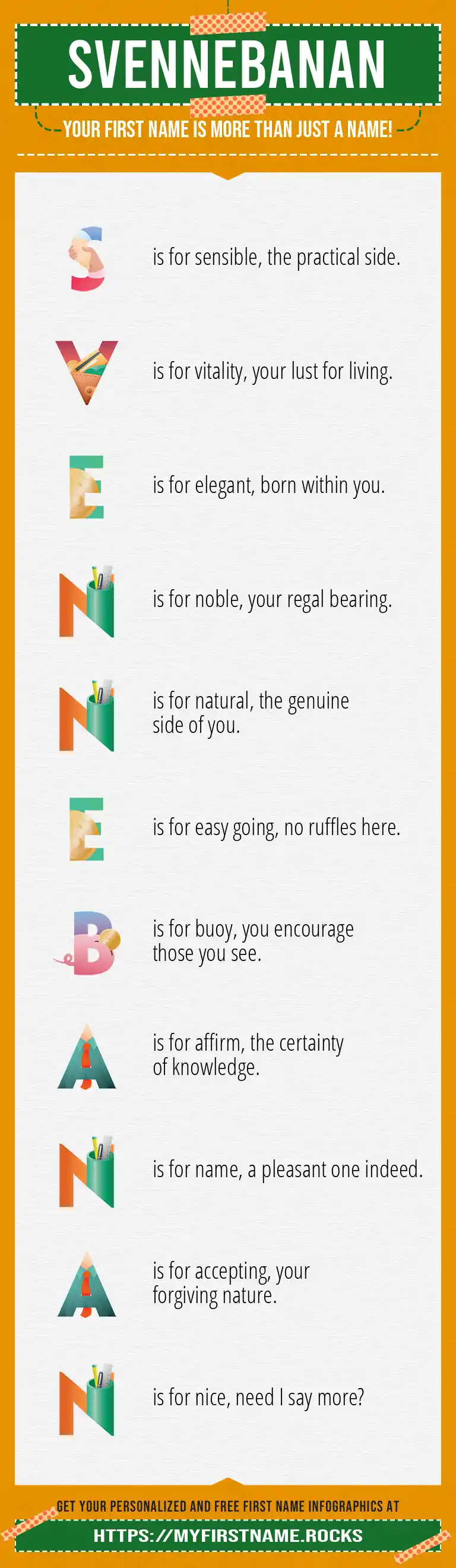 SVENNEBANAN

YOUR FIRST NAME IS MORE THAN JUST A NAME!

S is for sensible, the practical side.

V is for vitality, your lust for living.

E is for elegant, born within you.

N is for noble, your regal bearing.

N is for natural, the genuine side of you.

E is for easy going, no ruffles here.

B is for buoy, you encourage those you see.

A is for affirm, the certainty of knowledge.

N is for name, a pleasant one indeed.

A is for accepting, your forgiving nature.

N is for nice, need I say more?

GET YOUR PERSONALIZED AND FREE FIRST NAME INFOGRAPHICS AT

HTTPS://MYFIRSTNAME.ROCKS