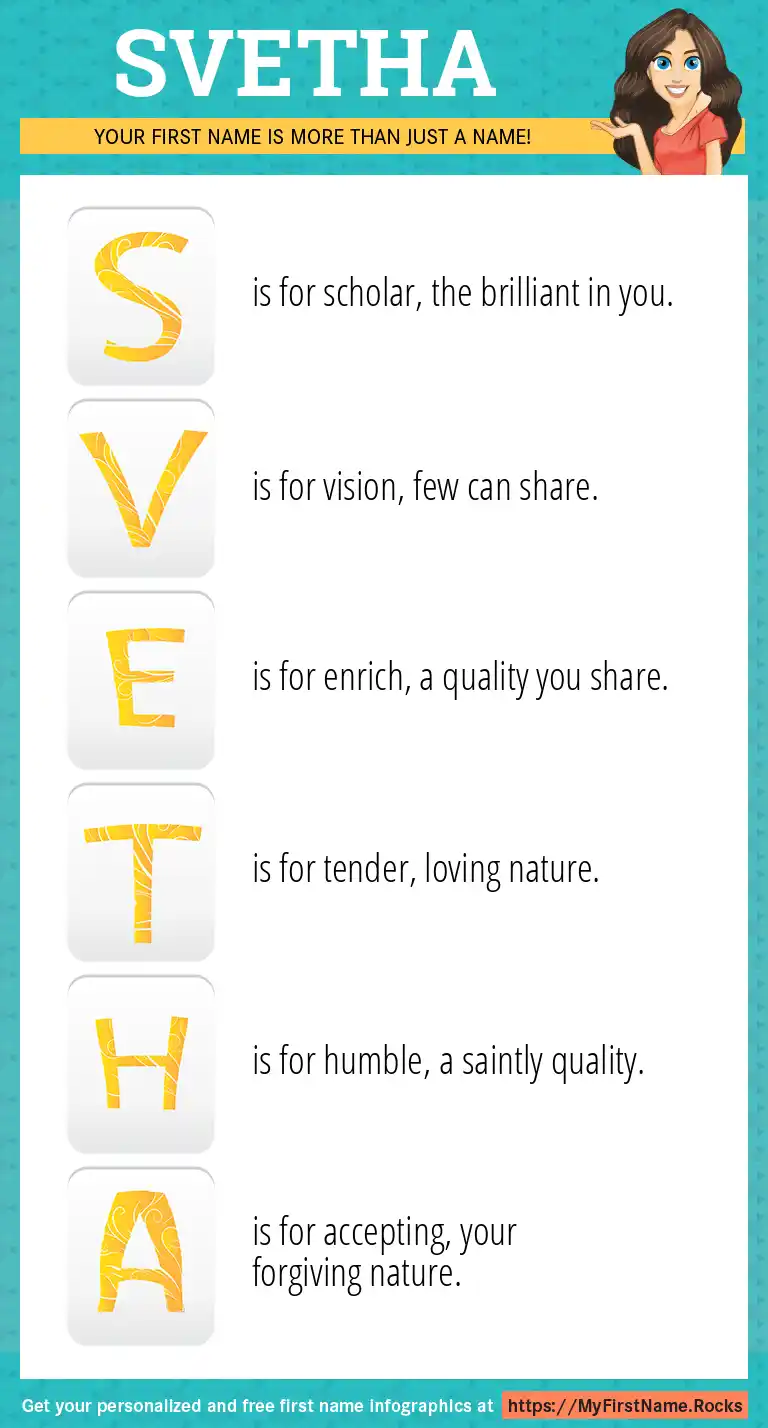 SVETHA

YOUR FIRST NAME IS MORE THAN JUST A NAME!

S is for scholar, the brilliant in you.

V is for vision, few can share.

E is for enrich, a quality you share.

T is for tender, loving nature.

H is for humble, a saintly quality.

A is for accepting, your forgiving nature.

Get your personalized and free first name infographics at https://MyFirstName.Rocks