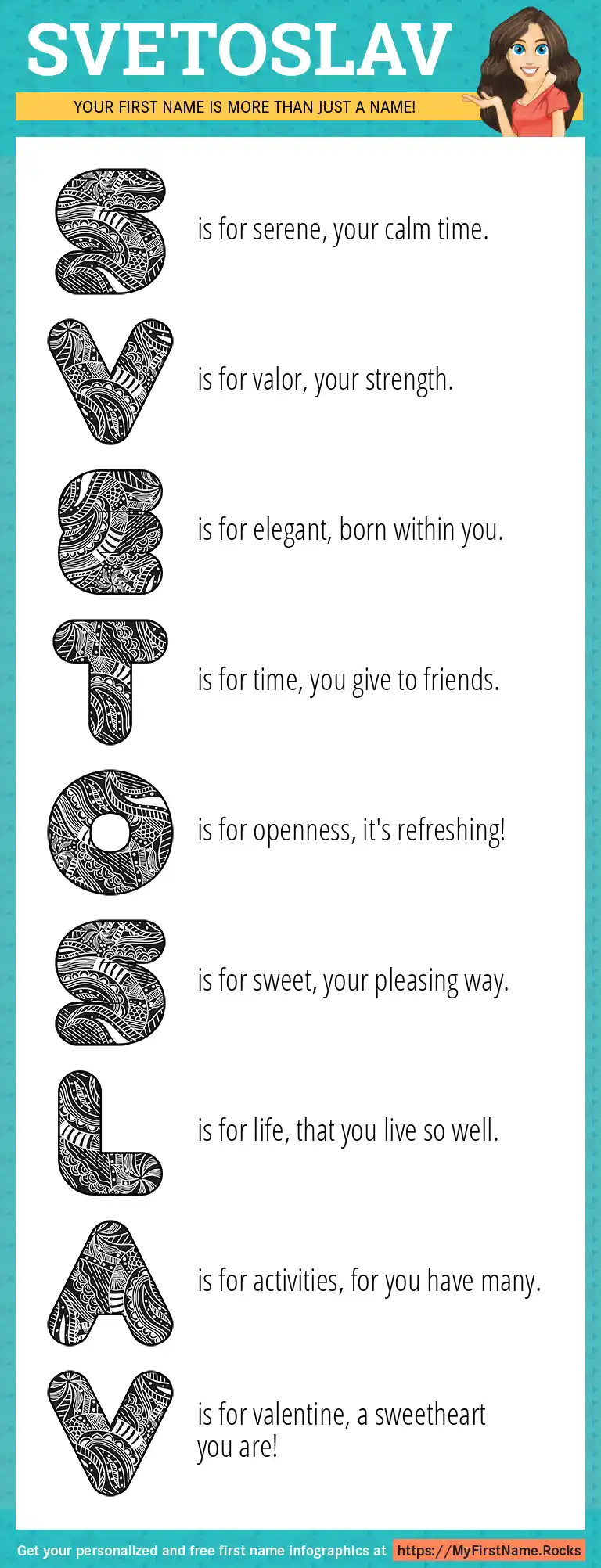 SVETOSLAV

YOUR FIRST NAME IS MORE THAN JUST A NAME!

S is for serene, your calm time.

V is for valor, your strength.

E is for elegant, born within you.

T is for time, you give to friends.

O is for openness, it's refreshing!

S is for sweet, your pleasing way.

L is for life, that you live so well.

A is for activities, for you have many.

V is for valentine, a sweetheart you are!

Get your personalized and free first name infographics at https://MyFirstName.Rocks