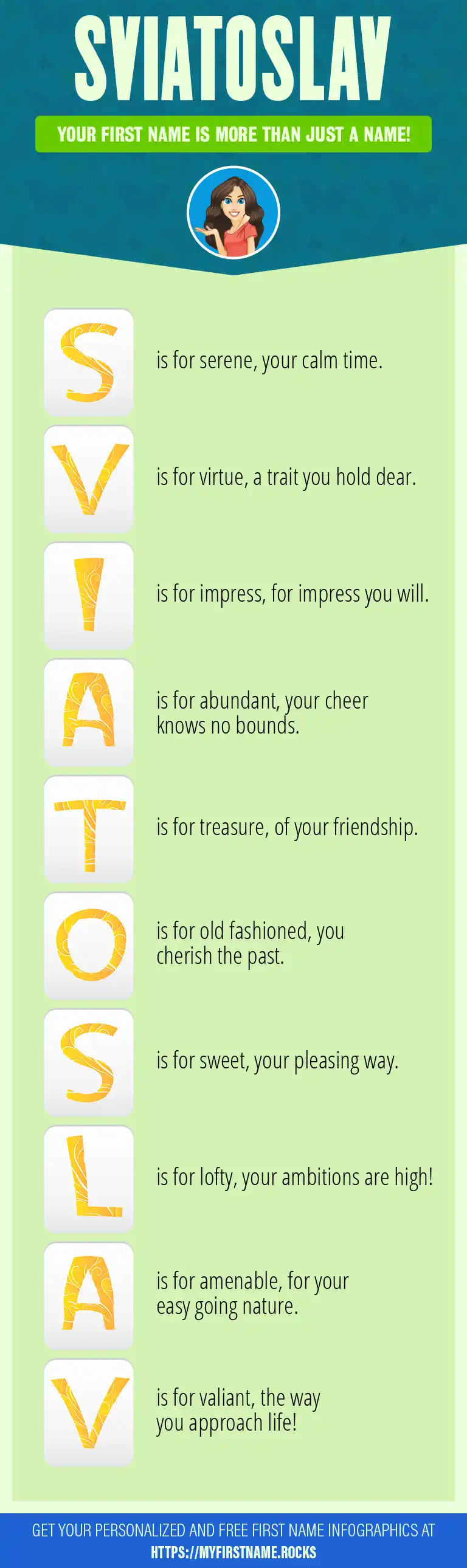 SVIATOSLAV

YOUR FIRST NAME IS MORE THAN JUST A NAME!

S is for serene, your calm time.

V is for virtue, a trait you hold dear.

I is for impress, for impress you will.

A is for abundant, your cheer knows no bounds.

T is for treasure, of your friendship.

O is for old fashioned, you cherish the past.

S is for sweet, your pleasing way.

L is for lofty, your ambitions are high!

A is for amenable, for your easy going nature.

V is for valiant, the way you approach life!

GET YOUR PERSONALIZED AND FREE FIRST NAME INFOGRAPHICS AT HTTPS://MYFIRSTNAME.ROCKS