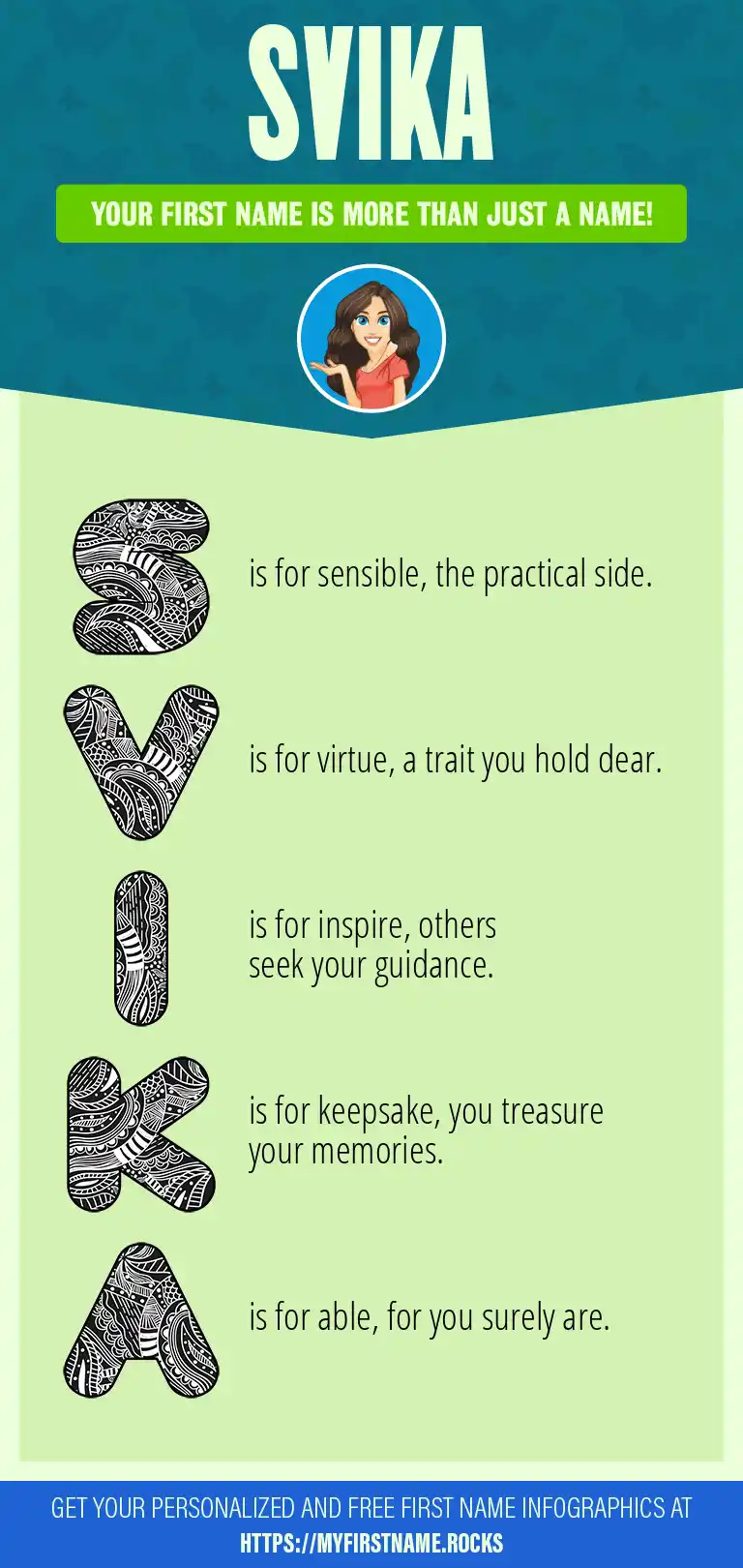 SVIKA

YOUR FIRST NAME IS MORE THAN JUST A NAME!

S is for sensible, the practical side.

V is for virtue, a trait you hold dear.

I is for inspire, others seek your guidance.

K is for keepsake, you treasure your memories.

A is for able, for you surely are.

GET YOUR PERSONALIZED AND FREE FIRST NAME INFOGRAPHICS AT HTTPS://MYFIRSTNAME.ROCKS