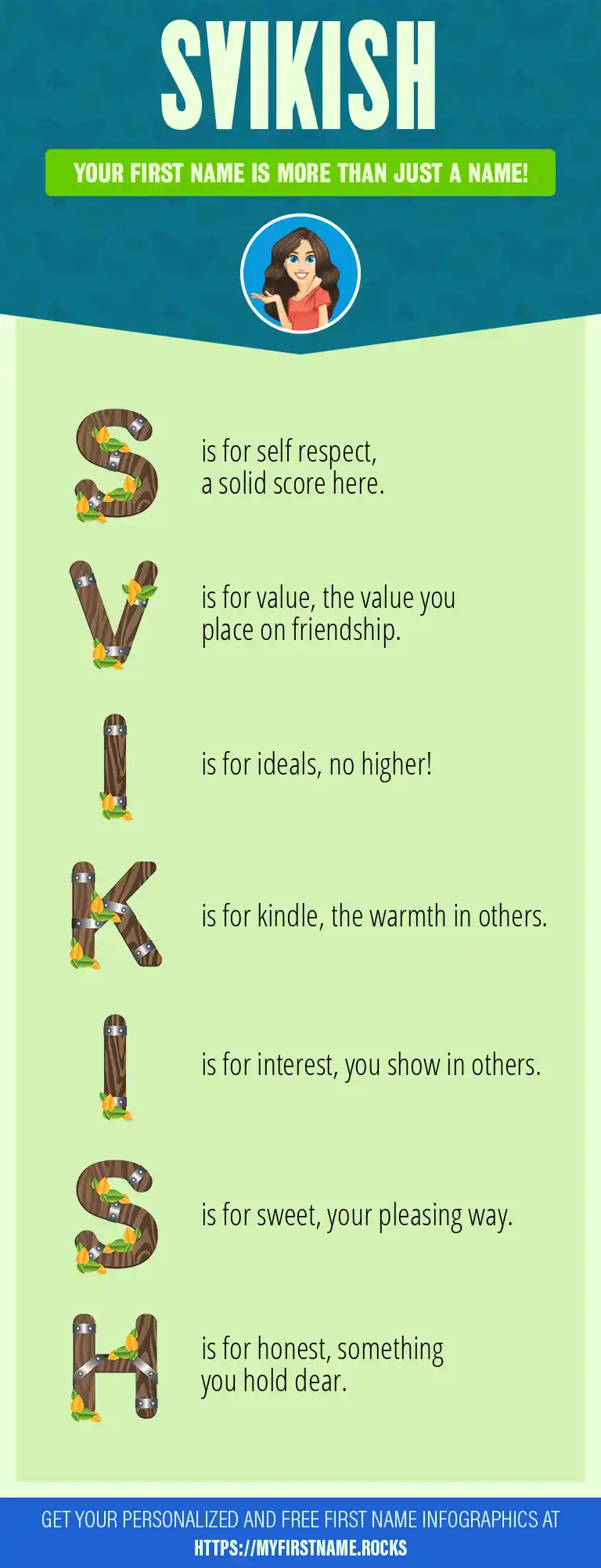 SVIKISH

YOUR FIRST NAME IS MORE THAN JUST A NAME!

S is for self respect, a solid score here.

V is for value, the value you place on friendship.

I is for ideals, no higher!

K is for kindle, the warmth in others.

I is for interest, you show in others.

S is for sweet, your pleasing way.

H is for honest, something you hold dear.

GET YOUR PERSONALIZED AND FREE FIRST NAME INFOGRAPHICS AT HTTPS://MYFIRSTNAME.ROCKS