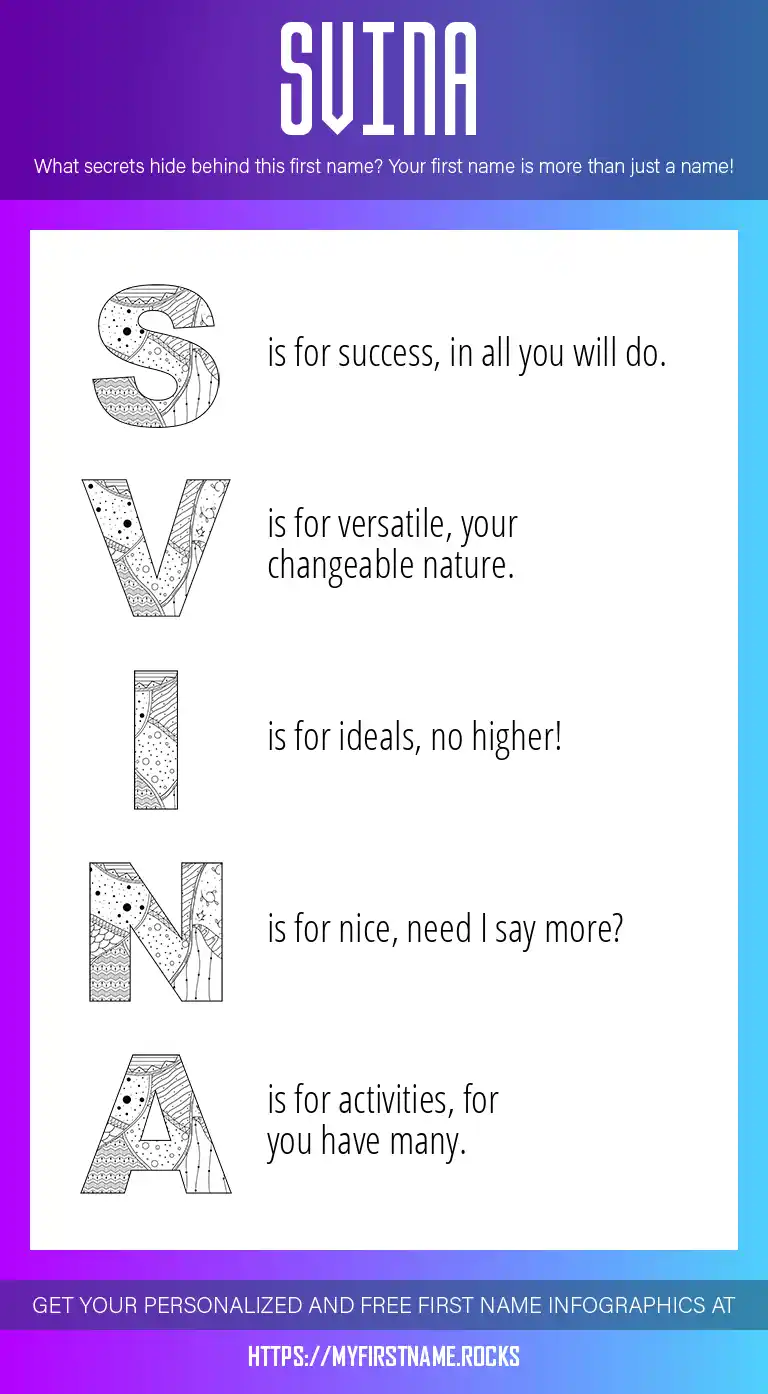 SVINA

What secrets hide behind this first name? Your first name is more than just a name!

S is for success, in all you will do.

V is for versatile, your changeable nature.

I is for ideals, no higher!

N is for nice, need I say more?

A is for activities, for you have many.

GET YOUR PERSONALIZED AND FREE FIRST NAME INFOGRAPHICS AT

HTTPS://MYFIRSTNAME.ROCKS