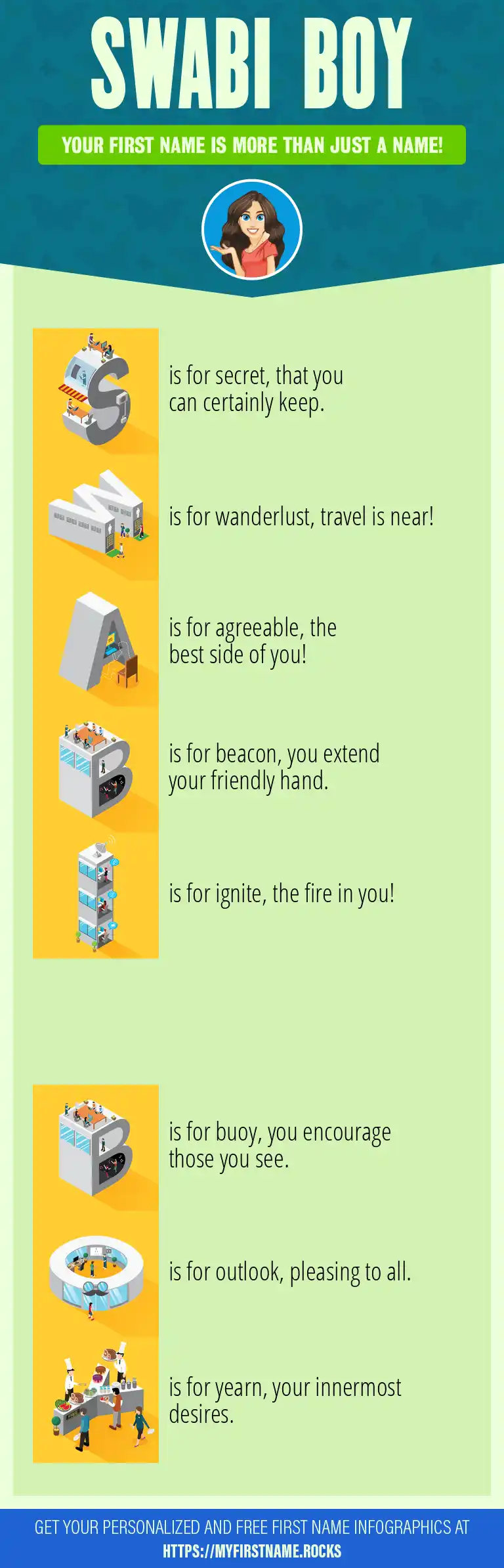 SWABI BOY

YOUR FIRST NAME IS MORE THAN JUST A NAME!

S is for secret, that you can certainly keep.

W is for wanderlust, travel is near!

A is for agreeable, the best side of you!

B is for beacon, you extend your friendly hand.

I is for ignite, the fire in you!

B is for buoy, you encourage those you see.

O is for outlook, pleasing to all.

Y is for yearn, your innermost desires.

GET YOUR PERSONALIZED AND FREE FIRST NAME INFOGRAPHICS AT HTTPS://MYFIRSTNAME.ROCKS