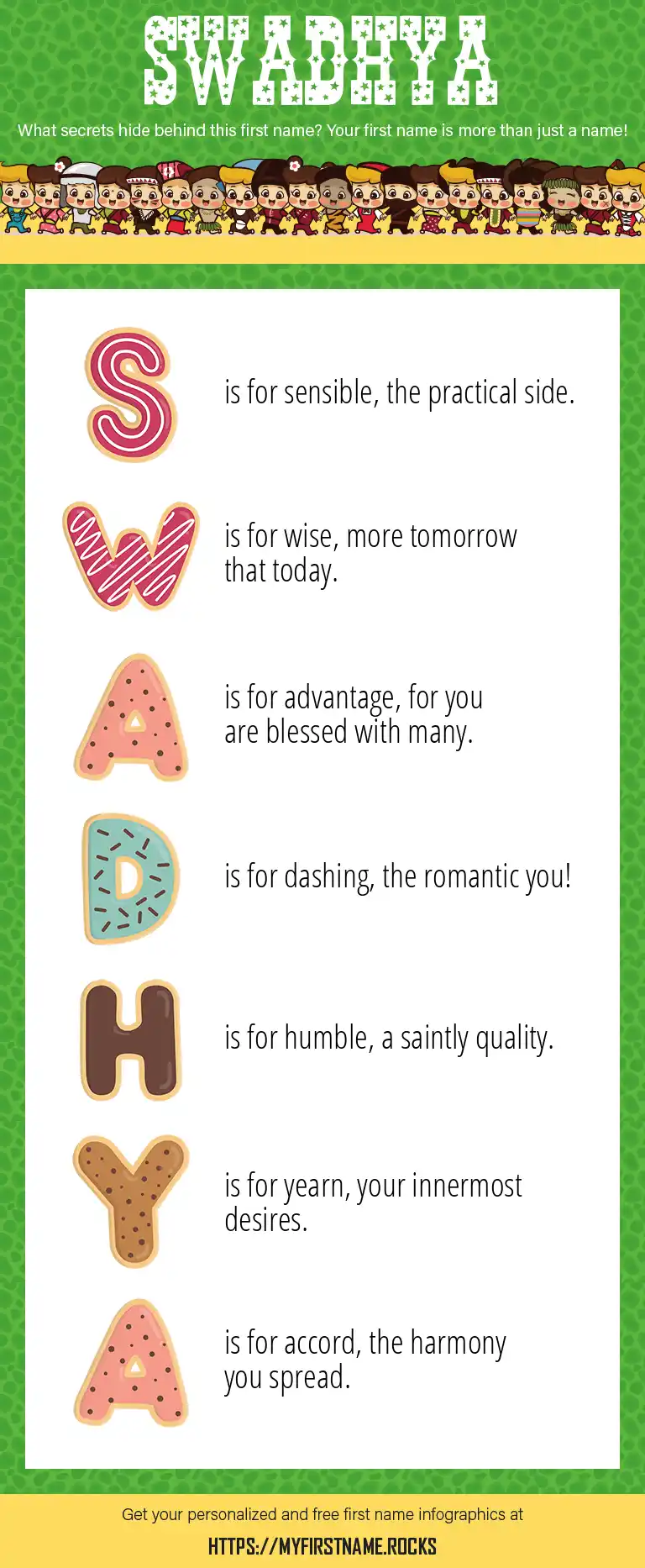 SWADHYA

What secrets hide behind this first name? Your first name is more than just a name!

S is for sensible, the practical side.

W is for wise, more tomorrow that today.

A is for advantage, for you are blessed with many.

D is for dashing, the romantic you!

H is for humble, a saintly quality.

Y is for yearn, your innermost desires.

A is for accord, the harmony you spread.

Get your personalized and free first name infographics at

HTTPS://MYFIRSTNAME.ROCKS