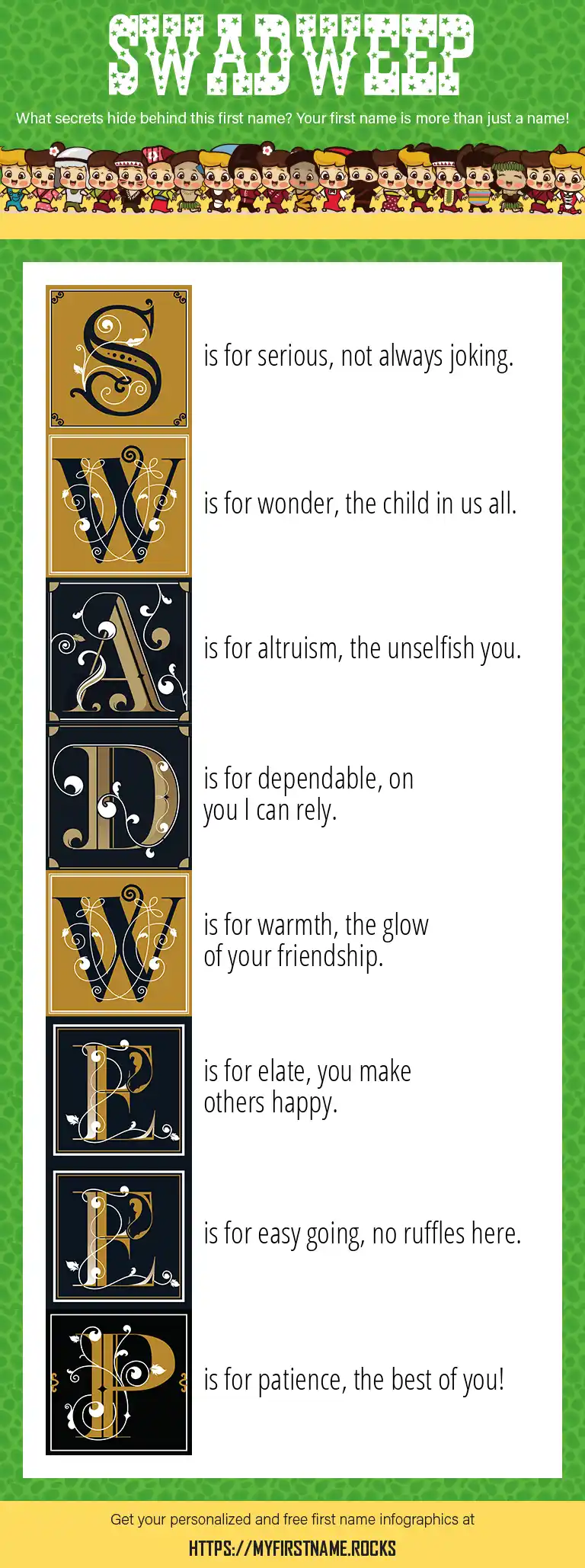 SWADWEEP

What secrets hide behind this first name? Your first name is more than just a name!

S is for serious, not always joking.

W is for wonder, the child in us all.

A is for altruism, the unselfish you.

D is for dependable, on you I can rely.

W is for warmth, the glow of your friendship.

E is for elate, you make others happy.

E is for easy going, no ruffles here.

P is for patience, the best of you!

Get your personalized and free first name infographics at

HTTPS://MYFIRSTNAME.ROCKS