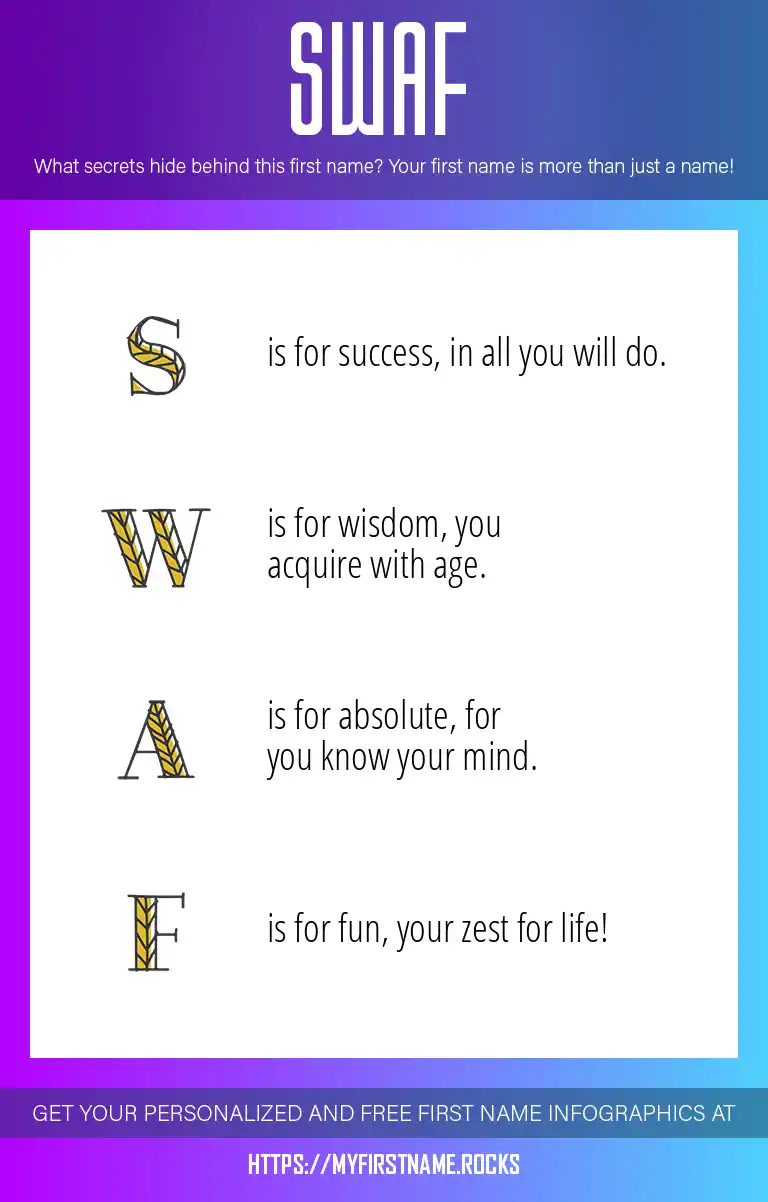 SWAF

What secrets hide behind this first name? Your first name is more than just a name!

S is for success, in all you will do.

W is for wisdom, you acquire with age.

A is for absolute, for you know your mind.

F is for fun, your zest for life!

GET YOUR PERSONALIZED AND FREE FIRST NAME INFOGRAPHICS AT

HTTPS://MYFIRSTNAME.ROCKS