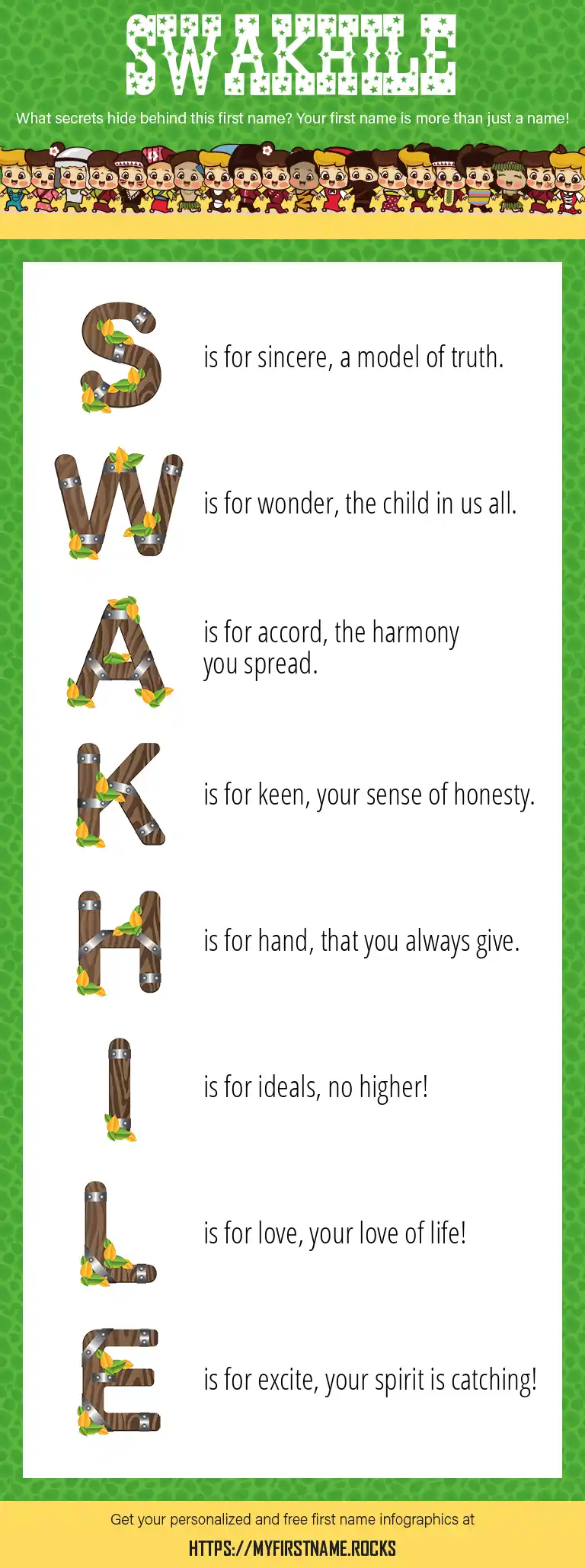 SWAKHILE

What secrets hide behind this first name? Your first name is more than just a name!

S is for sincere, a model of truth.

W is for wonder, the child in us all.

A is for accord, the harmony you spread.

K is for keen, your sense of honesty.

H is for hand, that you always give.

I is for ideals, no higher!

L is for love, your love of life!

E is for excite, your spirit is catching!

Get your personalized and free first name infographics at

HTTPS://MYFIRSTNAME.ROCKS