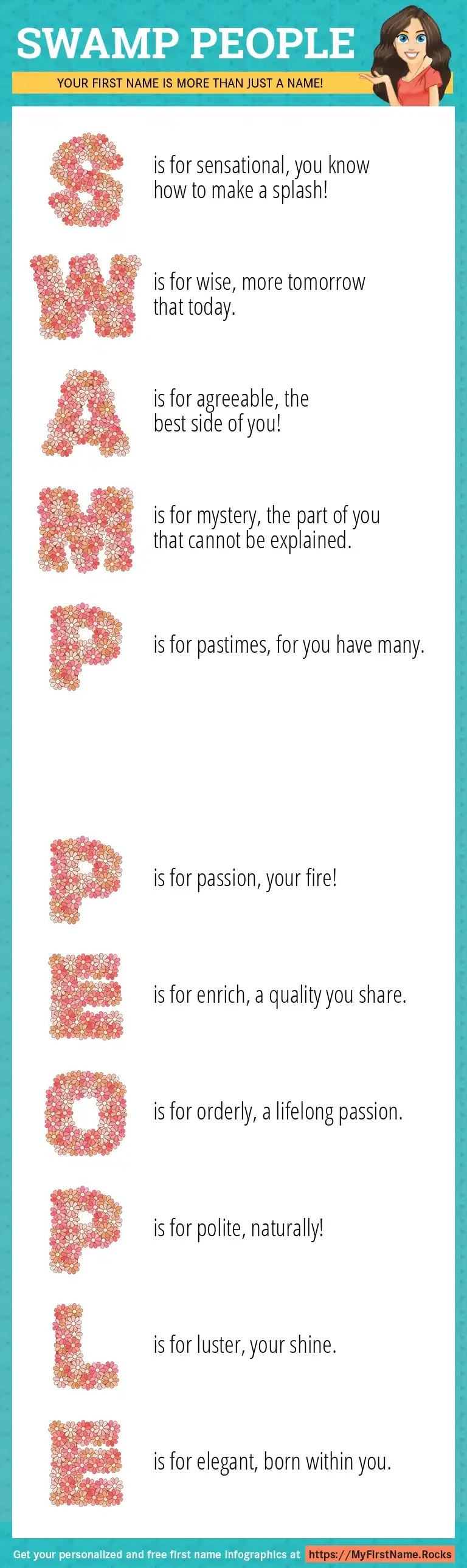 SWAMP PEOPLE

YOUR FIRST NAME IS MORE THAN JUST A NAME!

S is for sensational, you know how to make a splash!

W is for wise, more tomorrow that today.

A is for agreeable, the best side of you!

M is for mystery, the part of you that cannot be explained.

P is for pastimes, for you have many.

P is for passion, your fire!

E is for enrich, a quality you share.

O is for orderly, a lifelong passion.

P is for polite, naturally!

L is for luster, your shine.

E is for elegant, born within you.

Get your personalized and free first name infographics at https://MyFirstName.Rocks