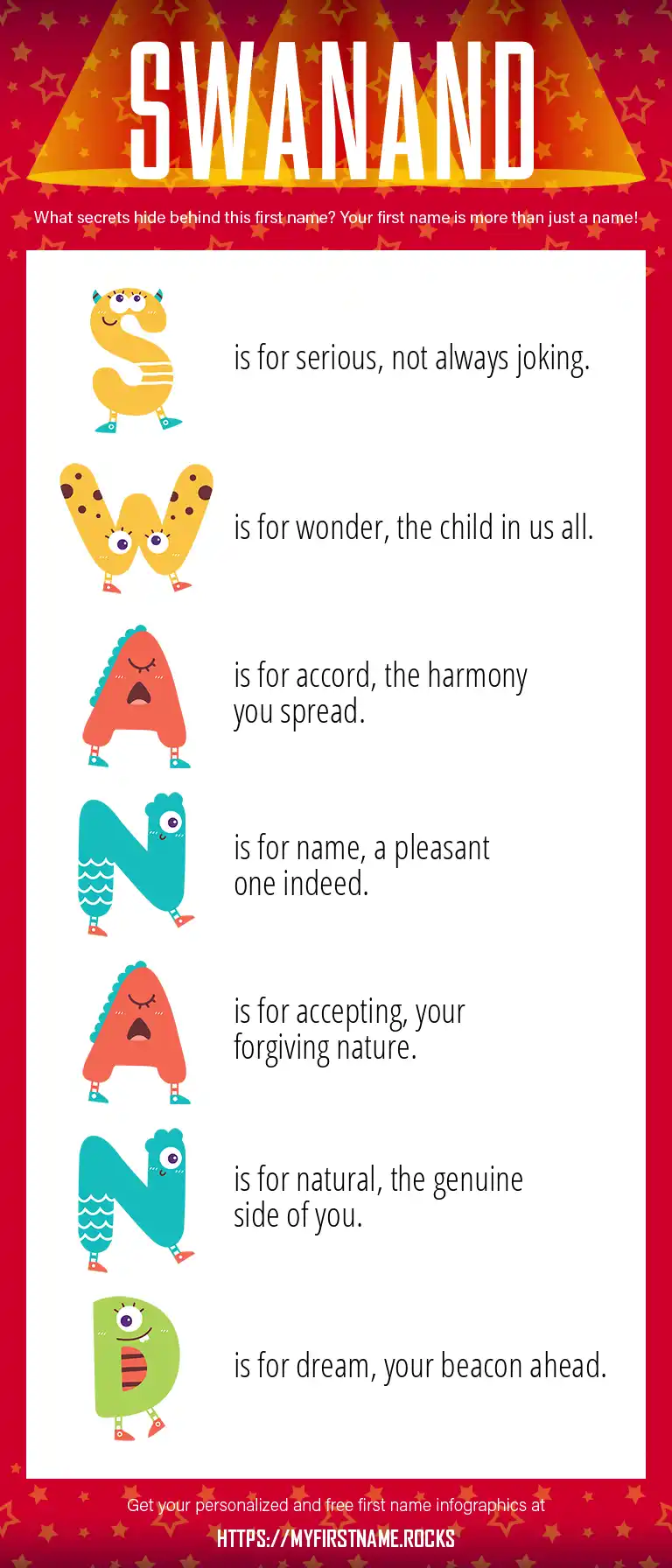 SWANAND

What secrets hide behind this first name? Your first name is more than just a name!

S is for serious, not always joking.

W is for wonder, the child in us all.

A is for accord, the harmony you spread.

N is for name, a pleasant one indeed.

A is for accepting, your forgiving nature.

N is for natural, the genuine side of you.

D is for dream, your beacon ahead.

Get your personalized and free first name infographics at

HTTPS://MYFIRSTNAME.ROCKS