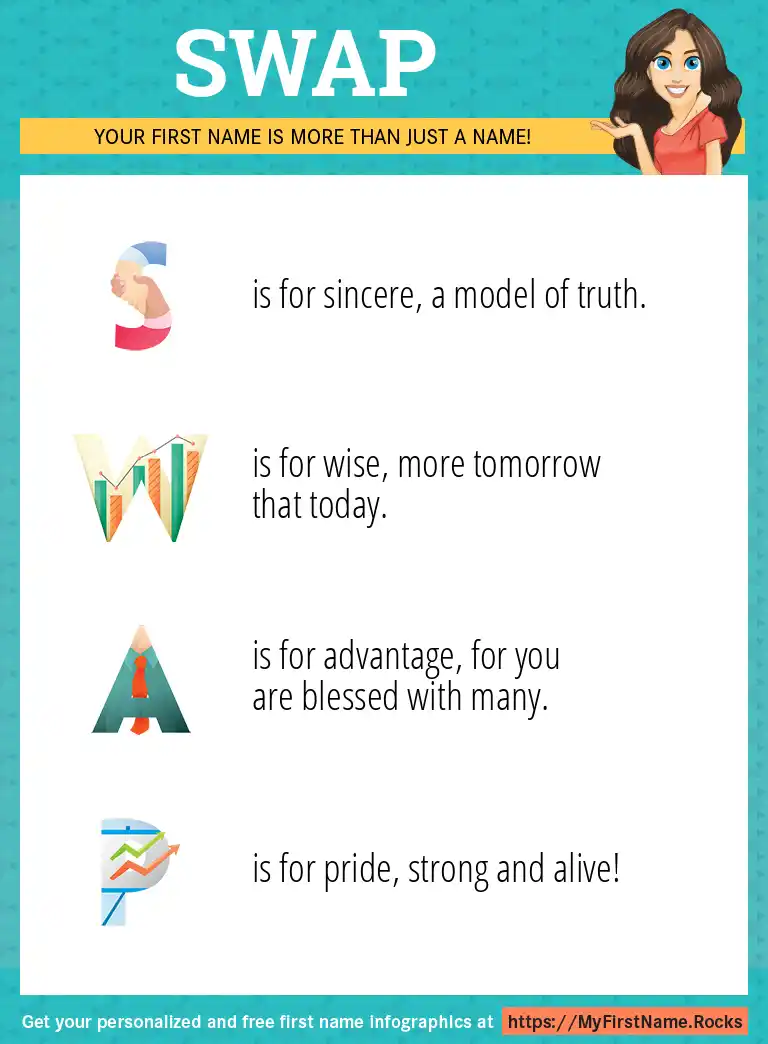 SWAP

YOUR FIRST NAME IS MORE THAN JUST A NAME!

S is for sincere, a model of truth.

W is for wise, more tomorrow that today.

A is for advantage, for you are blessed with many.

P is for pride, strong and alive!

Get your personalized and free first name infographics at https://MyFirstName.Rocks