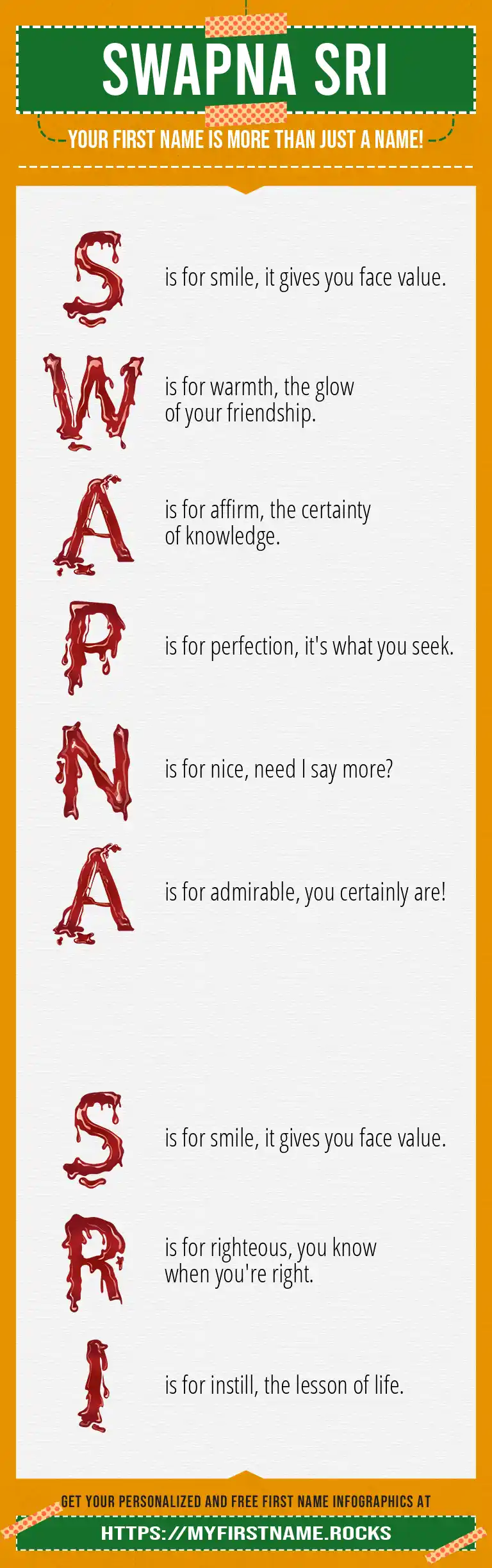 SWAPNA SRI

YOUR FIRST NAME IS MORE THAN JUST A NAME!

S is for smile, it gives you face value.

W is for warmth, the glow of your friendship.

A is for affirm, the certainty of knowledge.

P is for perfection, it's what you seek.

N is for nice, need I say more?

A is for admirable, you certainly are!

S is for smile, it gives you face value.

R is for righteous, you know when you're right.

I is for instill, the lesson of life.

GET YOUR PERSONALIZED AND FREE FIRST NAME INFOGRAPHICS AT

HTTPS://MYFIRSTNAME.ROCKS