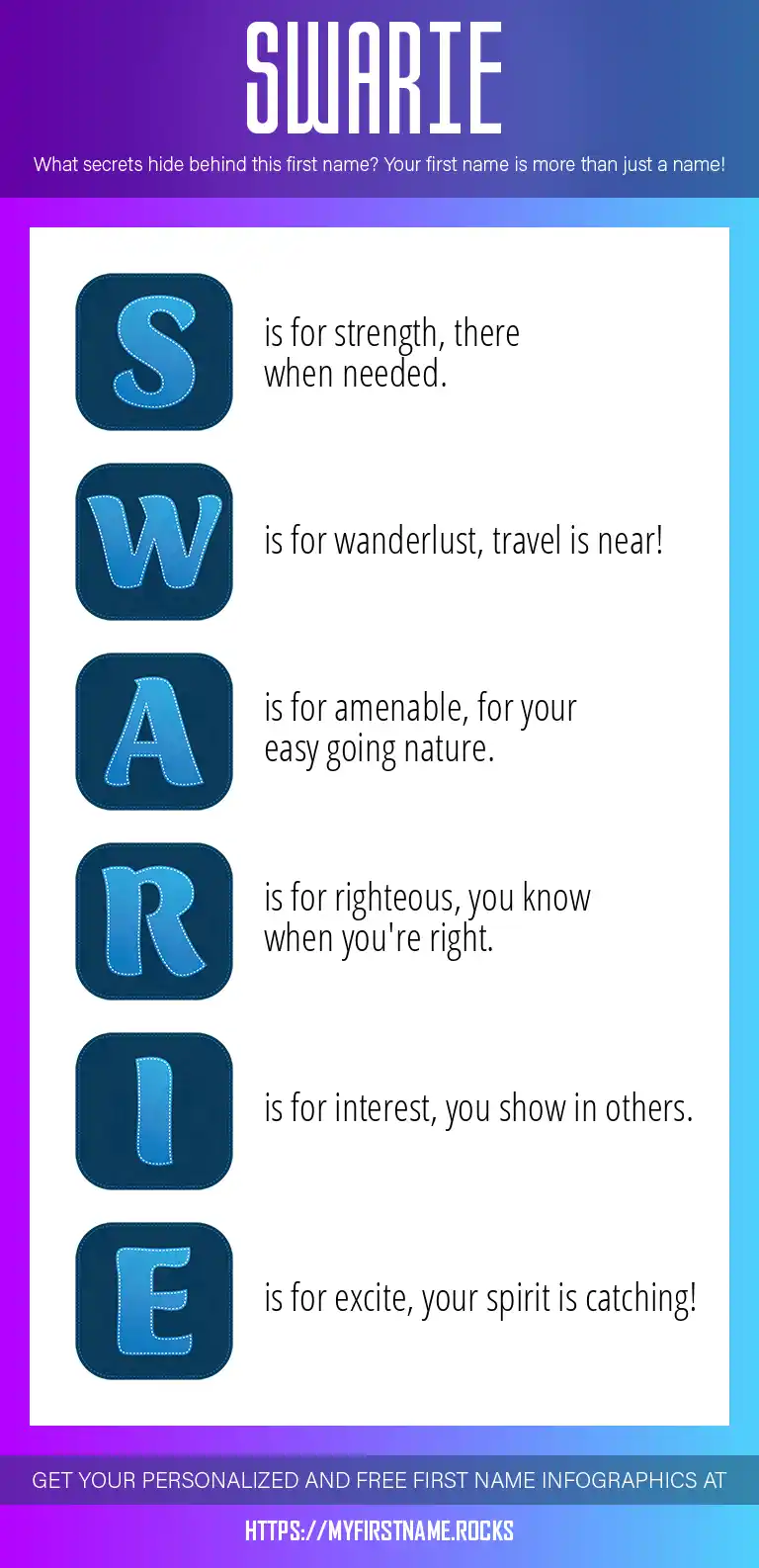 SWARIE

What secrets hide behind this first name? Your first name is more than just a name!

S is for strength, there when needed.

W is for wanderlust, travel is near!

A is for amenable, for your easy going nature.

R is for righteous, you know when you're right.

I is for interest, you show in others.

E is for excite, your spirit is catching!

GET YOUR PERSONALIZED AND FREE FIRST NAME INFOGRAPHICS AT

HTTPS://MYFIRSTNAME.ROCKS