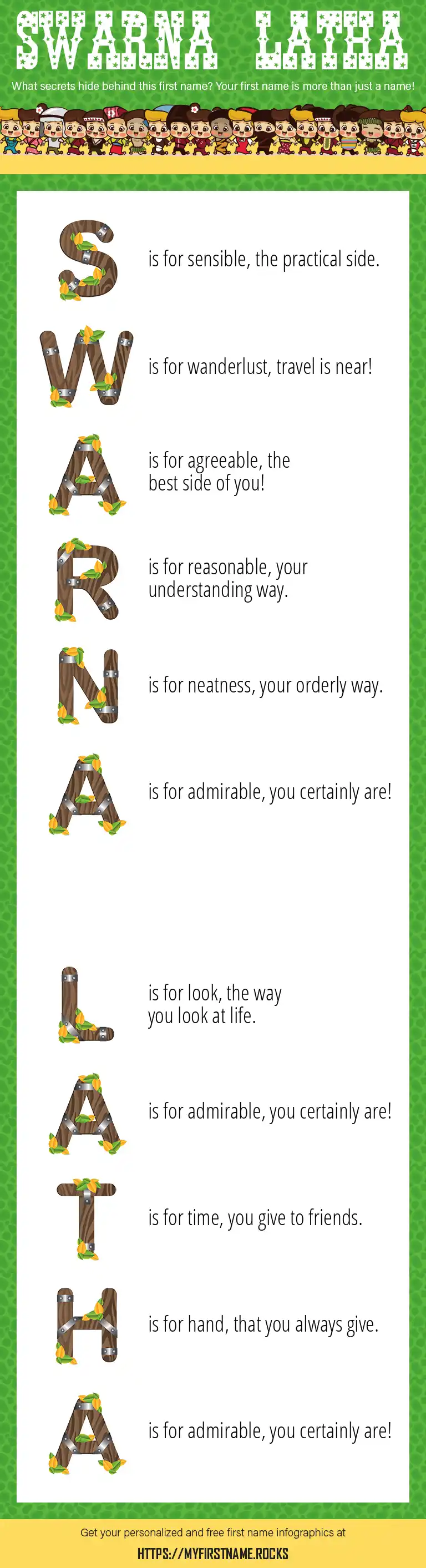 SWARNA LATHA

What secrets hide behind this first name? Your first name is more than just a name!

S is for sensible, the practical side.

W is for wanderlust, travel is near!

A is for agreeable, the best side of you!

R is for reasonable, your understanding way.

N is for neatness, your orderly way.

A is for admirable, you certainly are!

L is for look, the way you look at life.

A is for admirable, you certainly are!

T is for time, you give to friends.

H is for hand, that you always give.

A is for admirable, you certainly are!

Get your personalized and free first name infographics at

HTTPS://MYFIRSTNAME.ROCKS