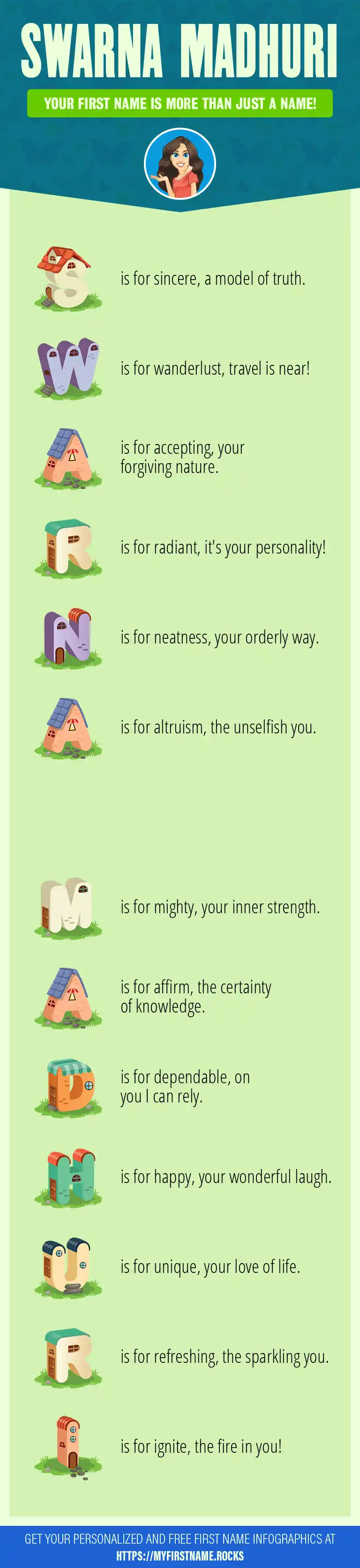 SWARNA MADHURI

YOUR FIRST NAME IS MORE THAN JUST A NAME!

S is for sincere, a model of truth.

W is for wanderlust, travel is near!

A is for accepting, your forgiving nature.

R is for radiant, it's your personality!

N is for neatness, your orderly way.

A is for altruism, the unselfish you.

M is for mighty, your inner strength.

A is for affirm, the certainty of knowledge.

D is for dependable, on you I can rely.

H is for happy, your wonderful laugh.

U is for unique, your love of life.

R is for refreshing, the sparkling you.

I is for ignite, the fire in you!

GET YOUR PERSONALIZED AND FREE FIRST NAME INFOGRAPHICS AT HTTPS://MYFIRSTNAME.ROCKS