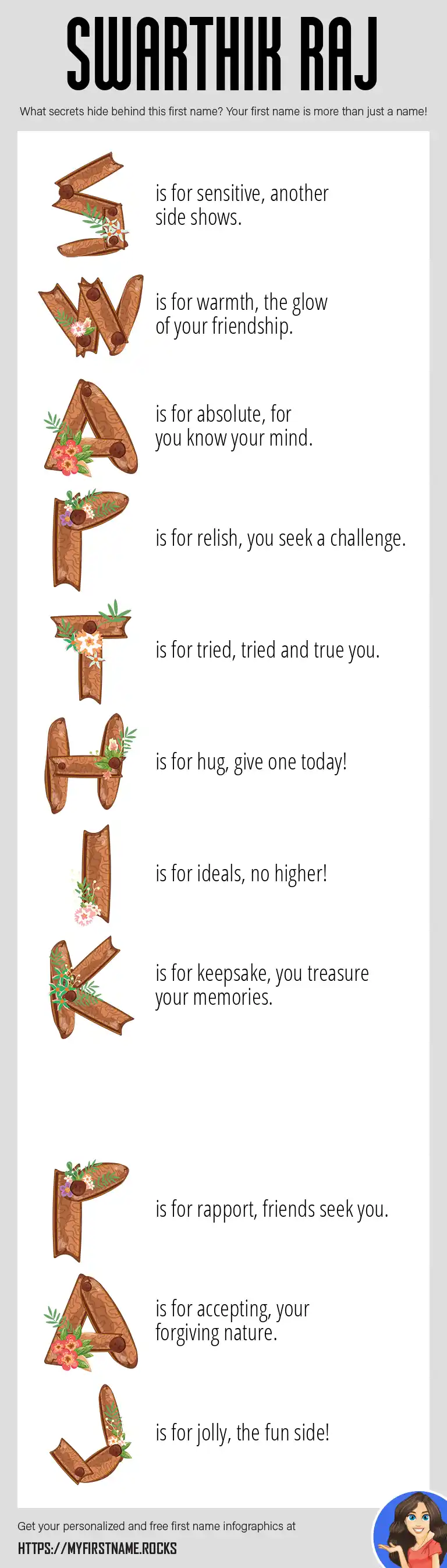 SWARTHIK RAJ

What secrets hide behind this first name? Your first name is more than just a name!

S is for sensitive, another side shows.

W is for warmth, the glow of your friendship.

A is for absolute, for you know your mind.

R is for relish, you seek a challenge.

T is for tried, tried and true you.

H is for hug, give one today!

I is for ideals, no higher!

K is for keepsake, you treasure your memories.

R is for rapport, friends seek you.

A is for accepting, your forgiving nature.

J is for jolly, the fun side!

Get your personalized and free first name infographics at

HTTPS://MYFIRSTNAME.ROCKS