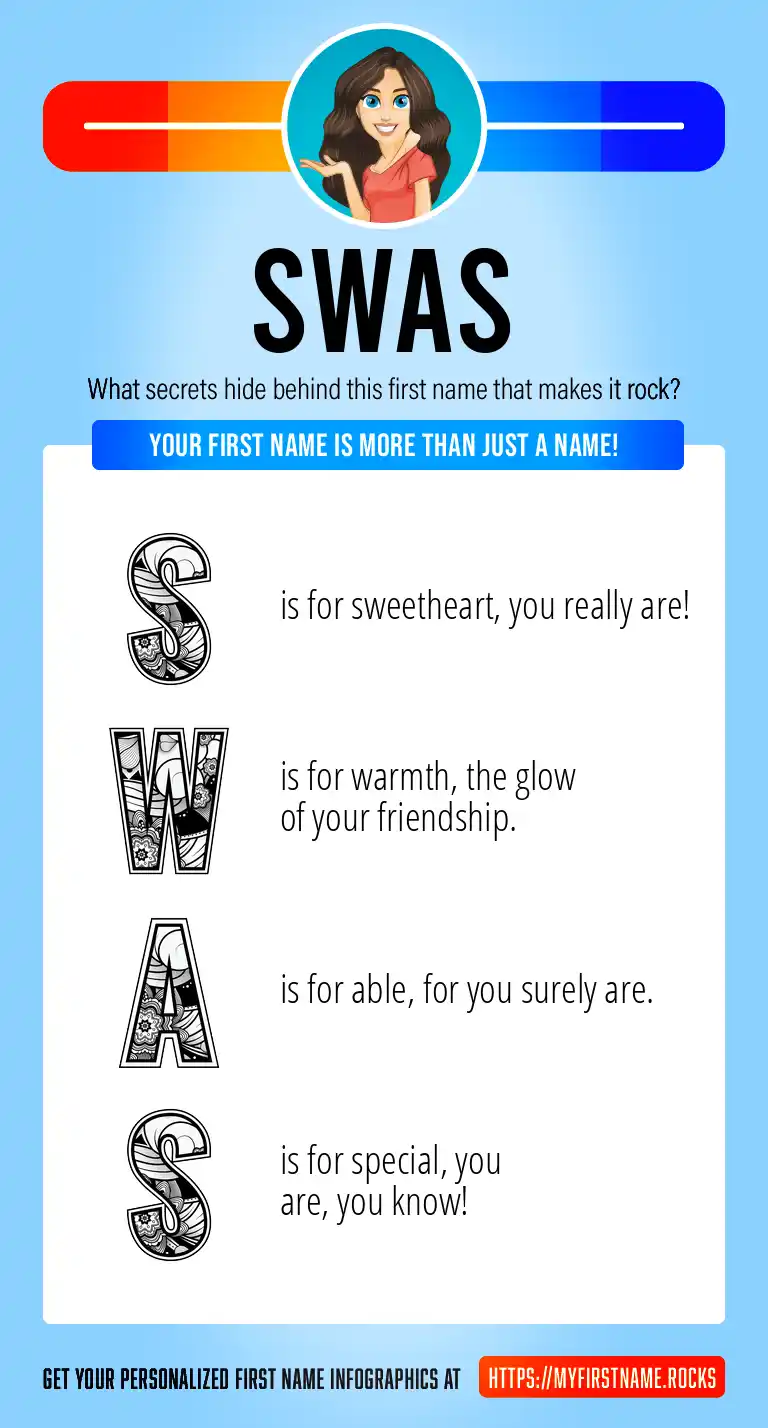 SWAS

What secrets hide behind this first name that makes it rock?

YOUR FIRST NAME IS MORE THAN JUST A NAME!

S is for sweetheart, you really are!

W is for warmth, the glow of your friendship.

A is for able, for you surely are.

S is for special, you are, you know!

GET YOUR PERSONALIZED FIRST NAME INFOGRAPHICS AT HTTPS://MYFIRSTNAME.ROCKS