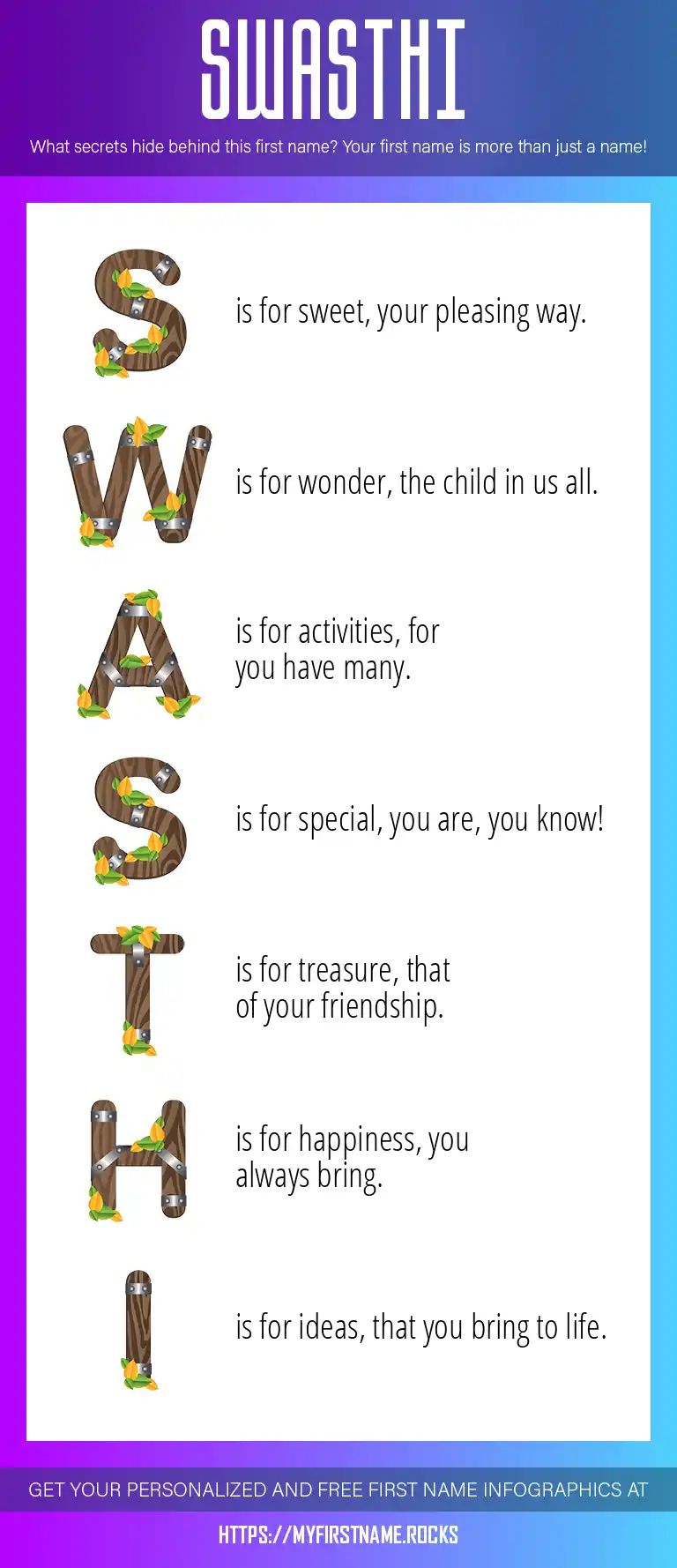 SWASTHI

What secrets hide behind this first name? Your first name is more than just a name!

S is for sweet, your pleasing way.

W is for wonder, the child in us all.

A is for activities, for you have many.

S is for special, you are, you know!

T is for treasure, that of your friendship.

H is for happiness, you always bring.

I is for ideas, that you bring to life.

GET YOUR PERSONALIZED AND FREE FIRST NAME INFOGRAPHICS AT

HTTPS://MYFIRSTNAME.ROCKS