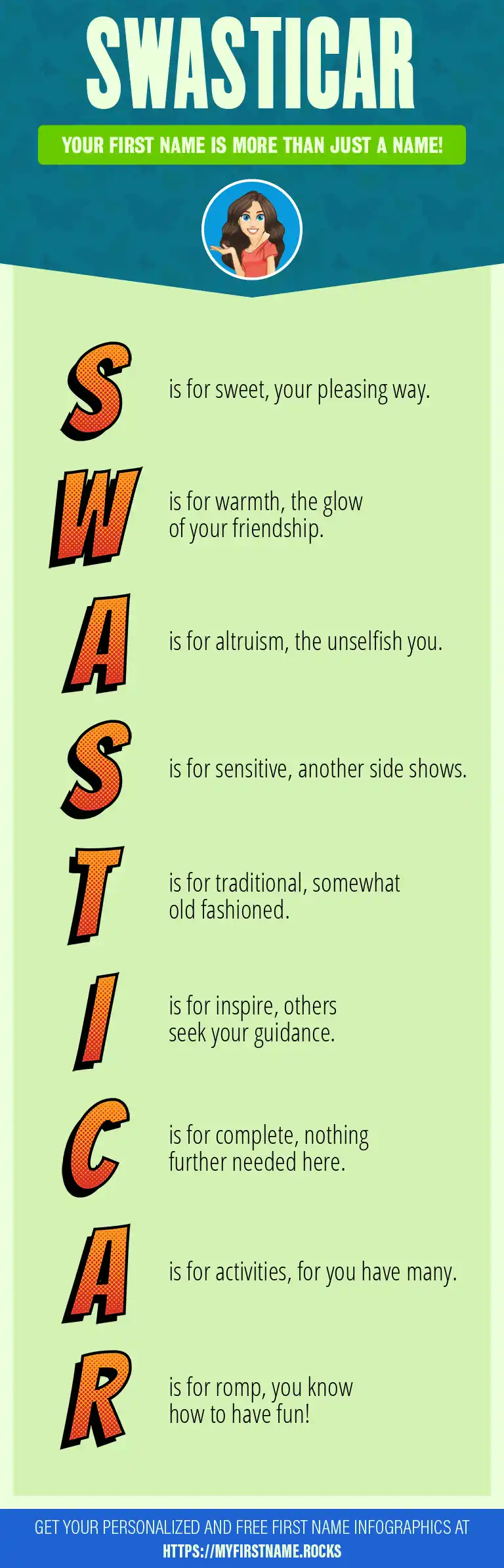 SWASTICAR

YOUR FIRST NAME IS MORE THAN JUST A NAME!

S is for sweet, your pleasing way.

W is for warmth, the glow of your friendship.

A is for altruism, the unselfish you.

S is for sensitive, another side shows.

T is for traditional, somewhat old fashioned.

I is for inspire, others seek your guidance.

C is for complete, nothing further needed here.

A is for activities, for you have many.

R is for romp, you know how to have fun!

GET YOUR PERSONALIZED AND FREE FIRST NAME INFOGRAPHICS AT HTTPS://MYFIRSTNAME.ROCKS