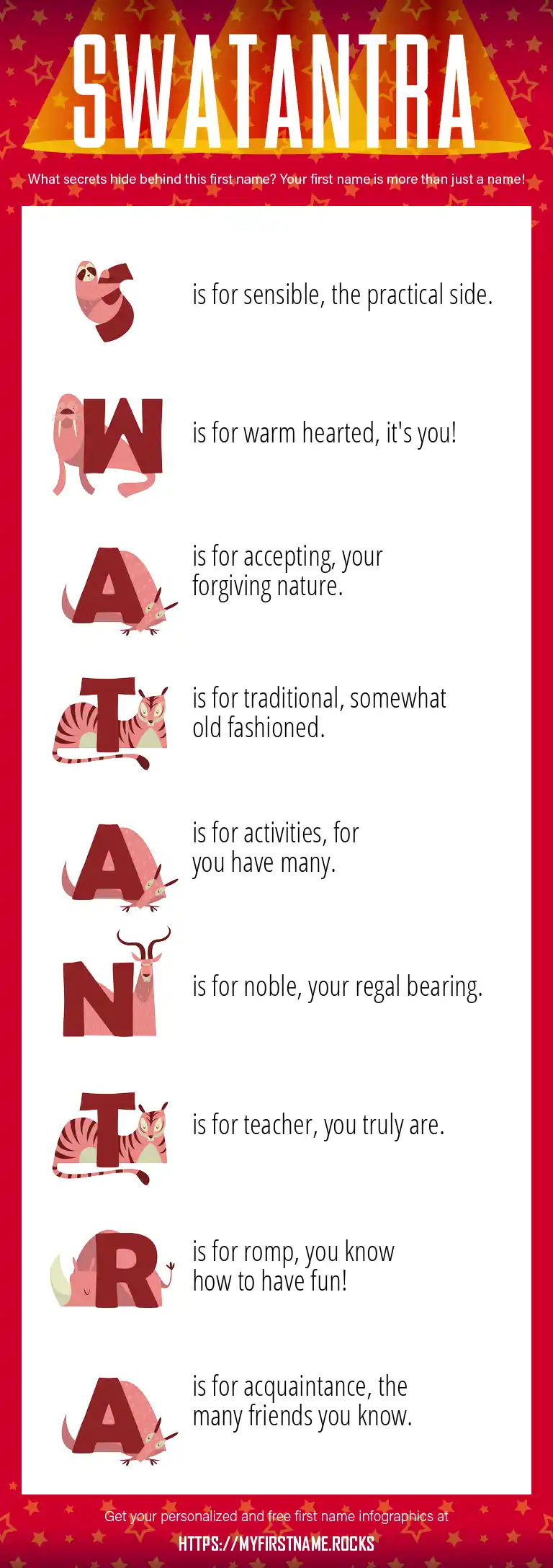 SWATANTRA

What secrets hide behind this first name? Your first name is more than just a name!

S is for sensible, the practical side.

W is for warm hearted, it's you!

A is for accepting, your forgiving nature.

T is for traditional, somewhat old fashioned.

A is for activities, for you have many.

N is for noble, your regal bearing.

T is for teacher, you truly are.

R is for romp, you know how to have fun!

A is for acquaintance, the many friends you know.

Get your personalized and free first name infographics at

HTTPS://MYFIRSTNAME.ROCKS