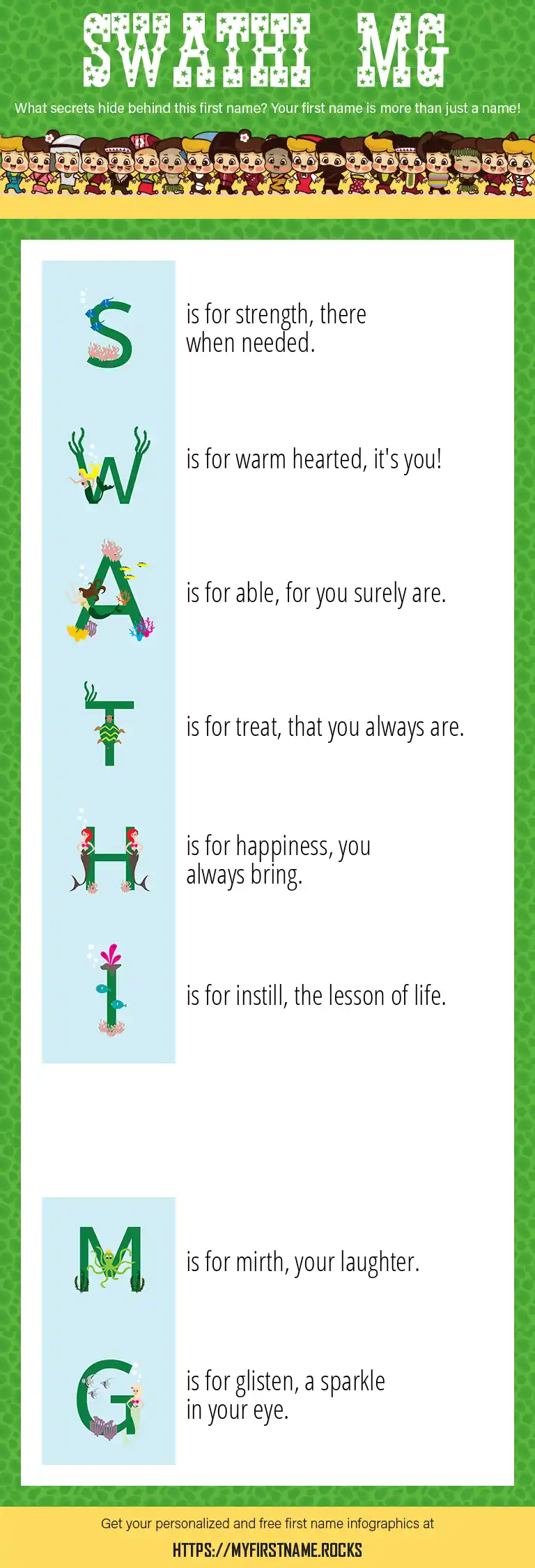 SWATHI MG

What secrets hide behind this first name? Your first name is more than just a name!

S is for strength, there when needed.

W is for warm hearted, it's you!

A is for able, for you surely are.

T is for treat, that you always are.

H is for happiness, you always bring.

I is for instill, the lesson of life.

M is for mirth, your laughter.

G is for glisten, a sparkle in your eye.

Get your personalized and free first name infographics at

HTTPS://MYFIRSTNAME.ROCKS