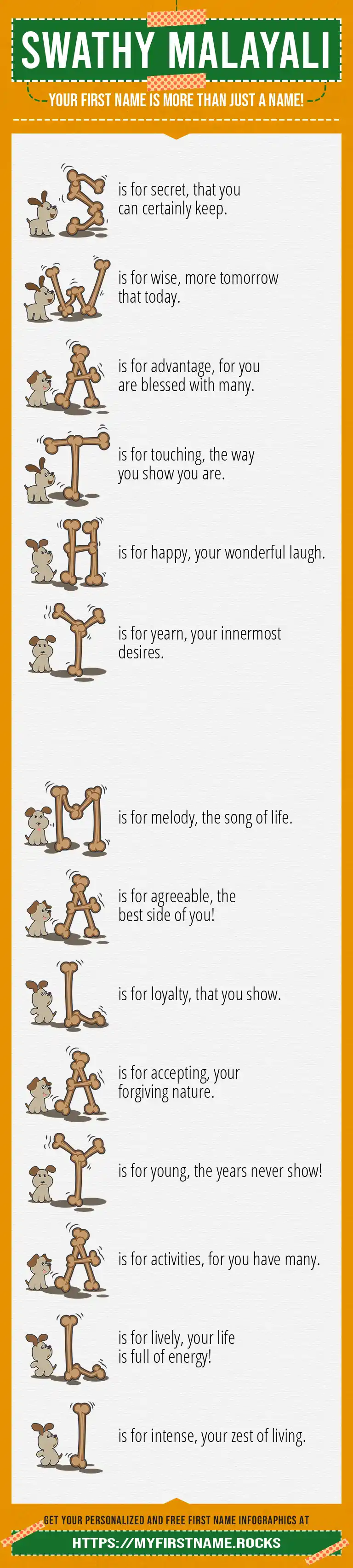 SWATHY MALAYALI

YOUR FIRST NAME IS MORE THAN JUST A NAME!

S is for secret, that you can certainly keep.

W is for wise, more tomorrow that today.

A is for advantage, for you are blessed with many.

T is for touching, the way you show you are.

H is for happy, your wonderful laugh.

Y is for yearn, your innermost desires.

M is for melody, the song of life.

A is for agreeable, the best side of you!

L is for loyalty, that you show.

A is for accepting, your forgiving nature.

Y is for young, the years never show!

A is for activities, for you have many.

L is for lively, your life is full of energy!

I is for intense, your zest of living.

GET YOUR PERSONALIZED AND FREE FIRST NAME INFOGRAPHICS AT

HTTPS://MYFIRSTNAME.ROCKS