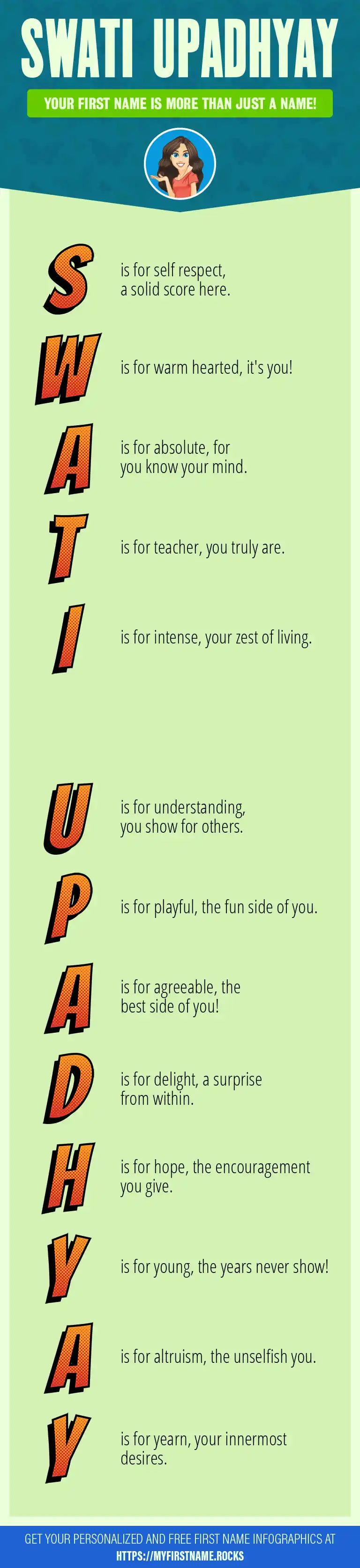 SWATI UPADHYAY

YOUR FIRST NAME IS MORE THAN JUST A NAME!

S is for self respect, a solid score here.

W is for warm hearted, it's you!

A is for absolute, for you know your mind.

T is for teacher, you truly are.

I is for intense, your zest of living.

U is for understanding, you show for others.

P is for playful, the fun side of you.

A is for agreeable, the best side of you!

D is for delight, a surprise from within.

H is for hope, the encouragement you give.

Y is for young, the years never show!

A is for altruism, the unselfish you.

Y is for yearn, your innermost desires.

GET YOUR PERSONALIZED AND FREE FIRST NAME INFOGRAPHICS AT HTTPS://MYFIRSTNAME.ROCKS