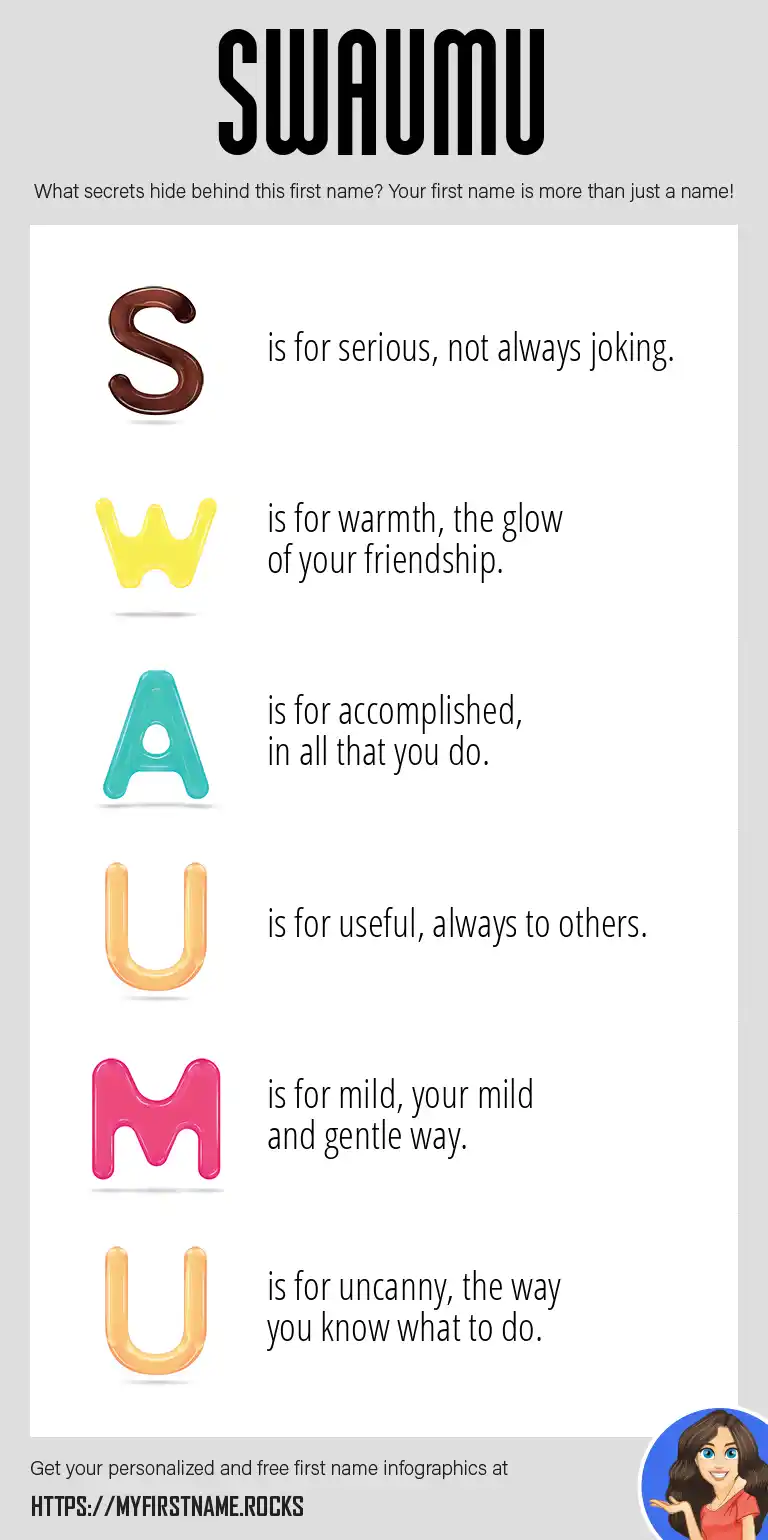 SWAUMU

What secrets hide behind this first name? Your first name is more than just a name!

S is for serious, not always joking.

W is for warmth, the glow of your friendship.

A is for accomplished, in all that you do.

U is for useful, always to others.

M is for mild, your mild and gentle way.

U is for uncanny, the way you know what to do.

Get your personalized and free first name infographics at

HTTPS://MYFIRSTNAME.ROCKS