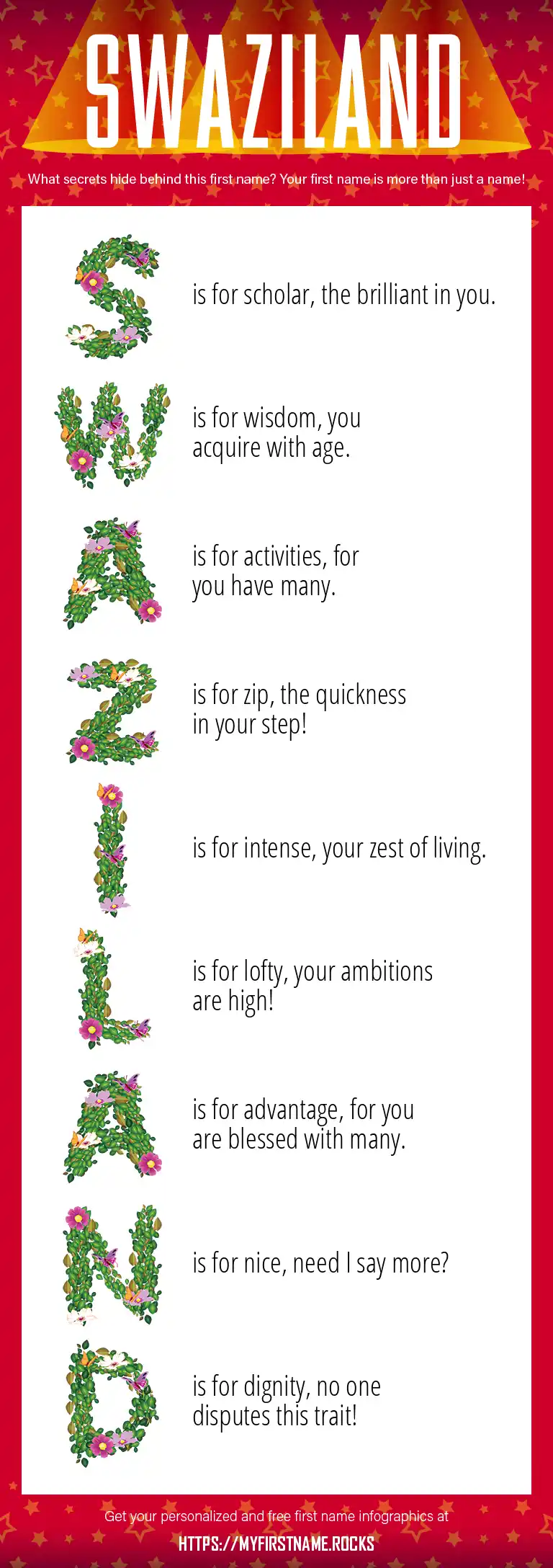 SWAZILAND

What secrets hide behind this first name? Your first name is more than just a name!

S is for scholar, the brilliant in you.

W is for wisdom, you acquire with age.

A is for activities, for you have many.

Z is for zip, the quickness in your step!

I is for intense, your zest of living.

L is for lofty, your ambitions are high!

A is for advantage, for you are blessed with many.

N is for nice, need I say more?

D is for dignity, no one disputes this trait!

Get your personalized and free first name infographics at

HTTPS://MYFIRSTNAME.ROCKS