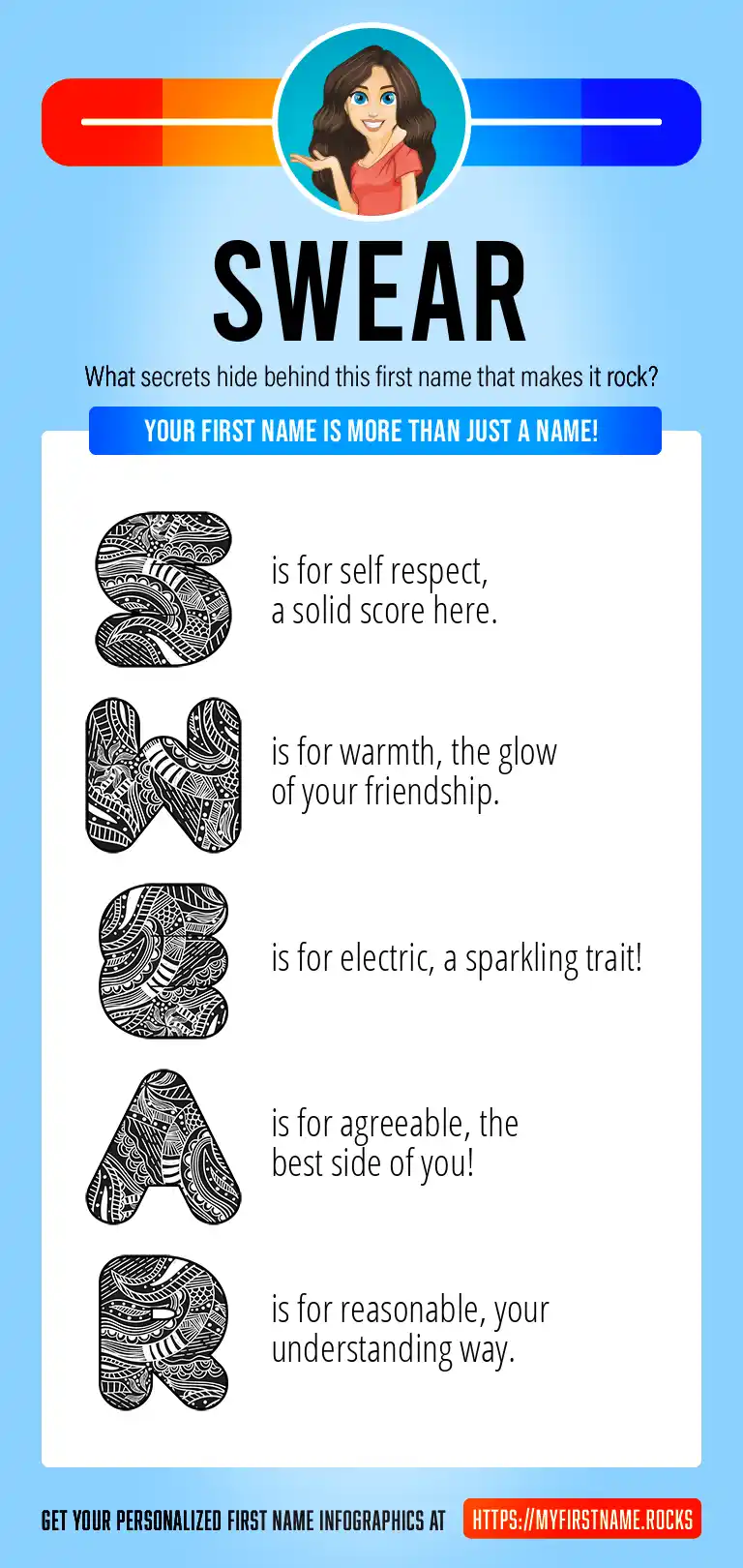 SWEAR

What secrets hide behind this first name that makes it rock?

YOUR FIRST NAME IS MORE THAN JUST A NAME!

S is for self respect, a solid score here.

W is for warmth, the glow of your friendship.

E is for electric, a sparkling trait!

A is for agreeable, the best side of you!

R is for reasonable, your understanding way.

GET YOUR PERSONALIZED FIRST NAME INFOGRAPHICS AT HTTPS://MYFIRSTNAME.ROCKS