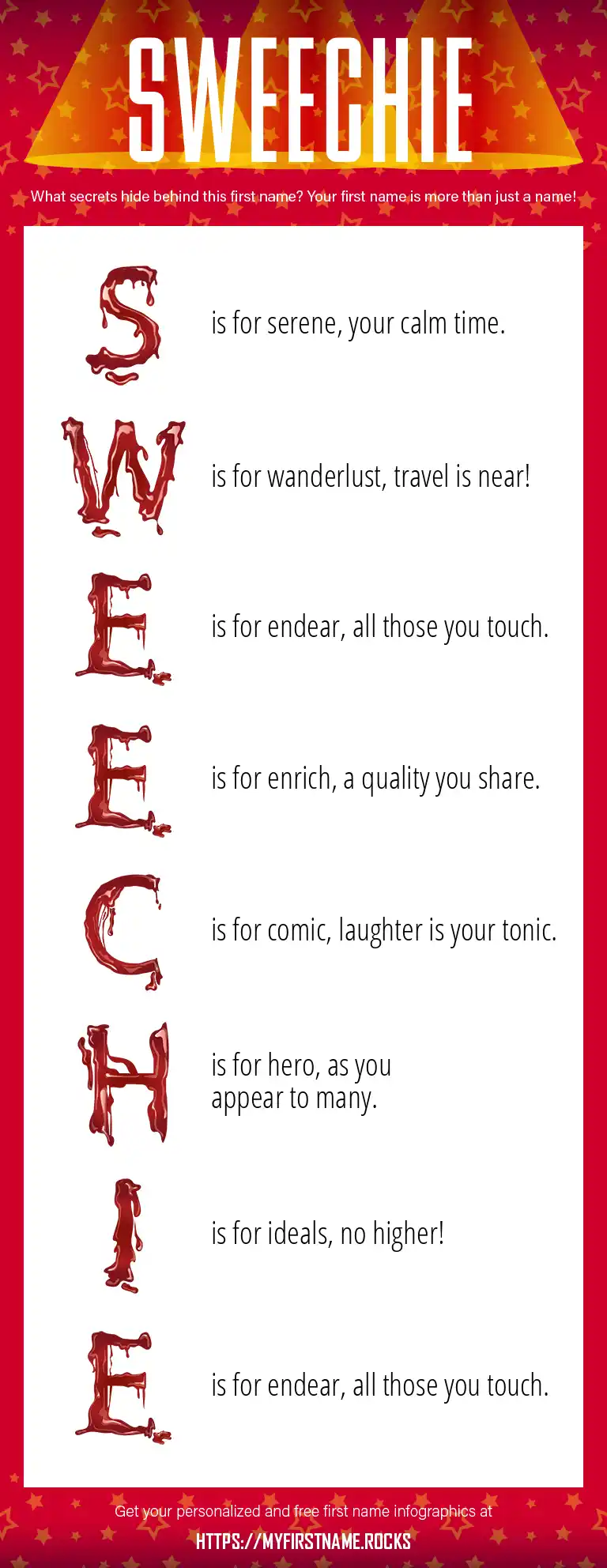 SWEECHIE

What secrets hide behind this first name? Your first name is more than just a name!

S is for serene, your calm time.

W is for wanderlust, travel is near!

E is for endear, all those you touch.

E is for enrich, a quality you share.

C is for comic, laughter is your tonic.

H is for hero, as you appear to many.

I is for ideals, no higher!

E is for endear, all those you touch.

Get your personalized and free first name infographics at

HTTPS://MYFIRSTNAME.ROCKS