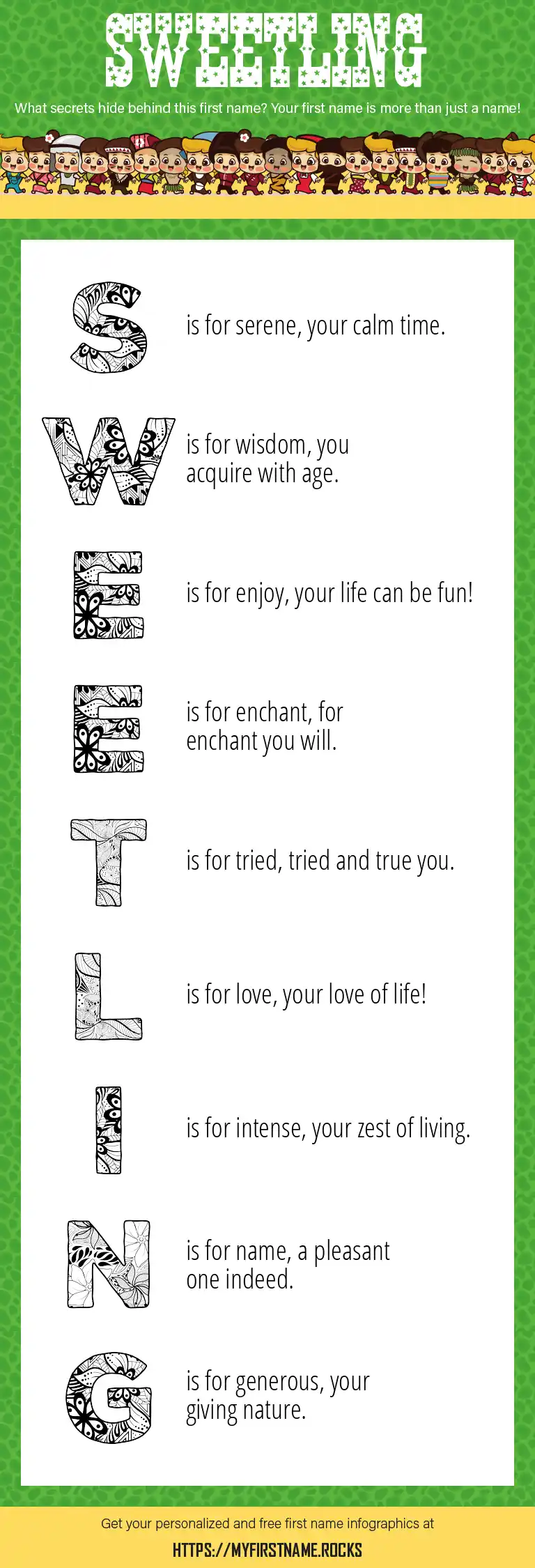 SWEETLING

What secrets hide behind this first name? Your first name is more than just a name!

S is for serene, your calm time.

W is for wisdom, you acquire with age.

E is for enjoy, your life can be fun!

E is for enchant, for enchant you will.

T is for tried, tried and true you.

L is for love, your love of life!

I is for intense, your zest of living.

N is for name, a pleasant one indeed.

G is for generous, your giving nature.

Get your personalized and free first name infographics at

HTTPS://MYFIRSTNAME.ROCKS