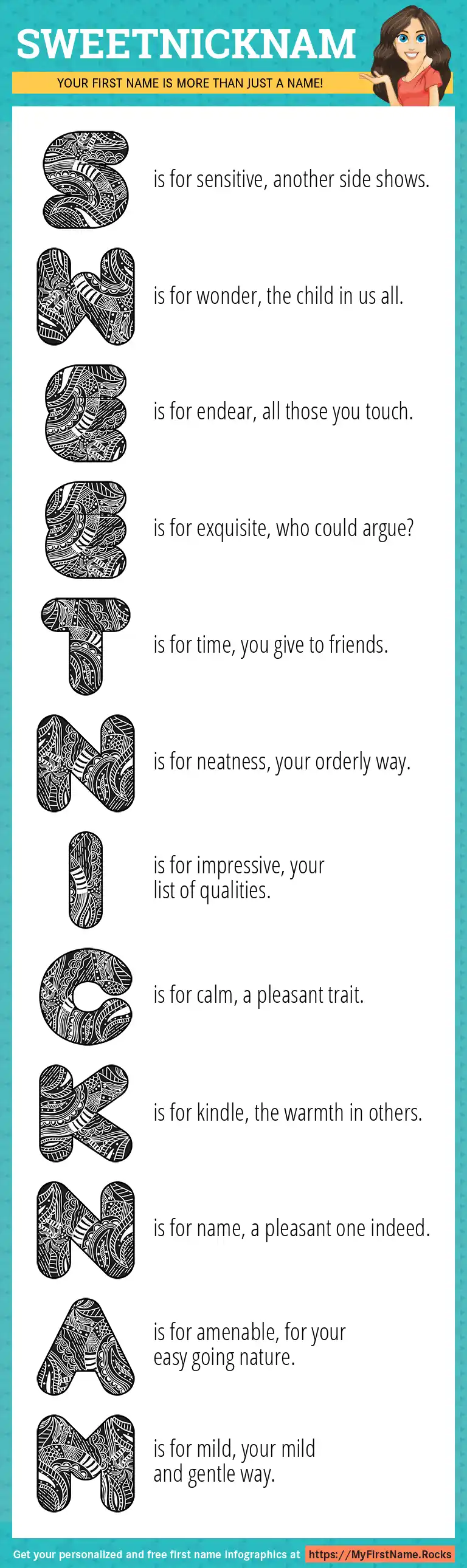 SWEETNICKNAM

YOUR FIRST NAME IS MORE THAN JUST A NAME!

S is for sensitive, another side shows.

W is for wonder, the child in us all.

E is for endear, all those you touch.

E is for exquisite, who could argue?

T is for time, you give to friends.

N is for neatness, your orderly way.

I is for impressive, your list of qualities.

C is for calm, a pleasant trait.

K is for kindle, the warmth in others.

N is for name, a pleasant one indeed.

A is for amenable, for your easy going nature.

M is for mild, your mild and gentle way.

Get your personalized and free first name infographics at https://MyFirstName.Rocks