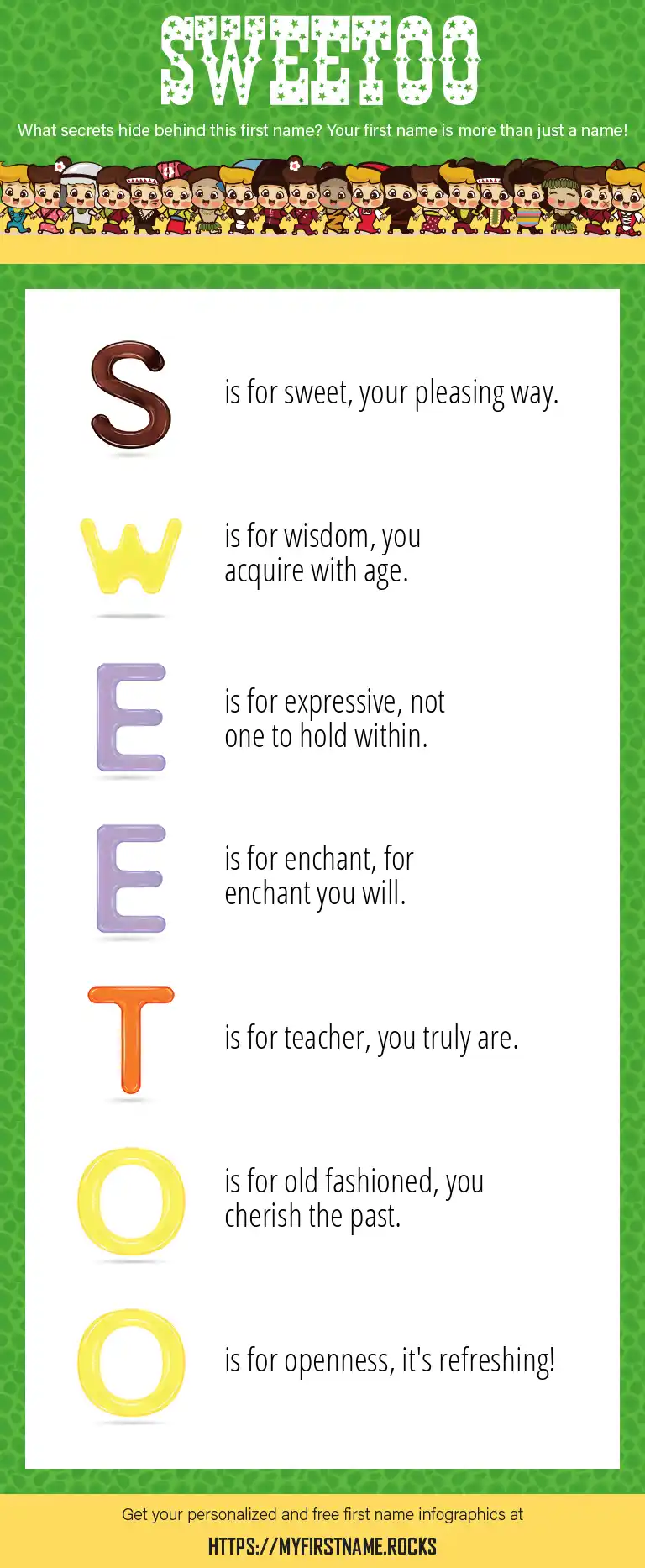 SWEETOO

What secrets hide behind this first name? Your first name is more than just a name!

S is for sweet, your pleasing way.

W is for wisdom, you acquire with age.

E is for expressive, not one to hold within.

E is for enchant, for enchant you will.

T is for teacher, you truly are.

O is for old fashioned, you cherish the past.

O is for openness, it's refreshing!

Get your personalized and free first name infographics at

HTTPS://MYFIRSTNAME.ROCKS