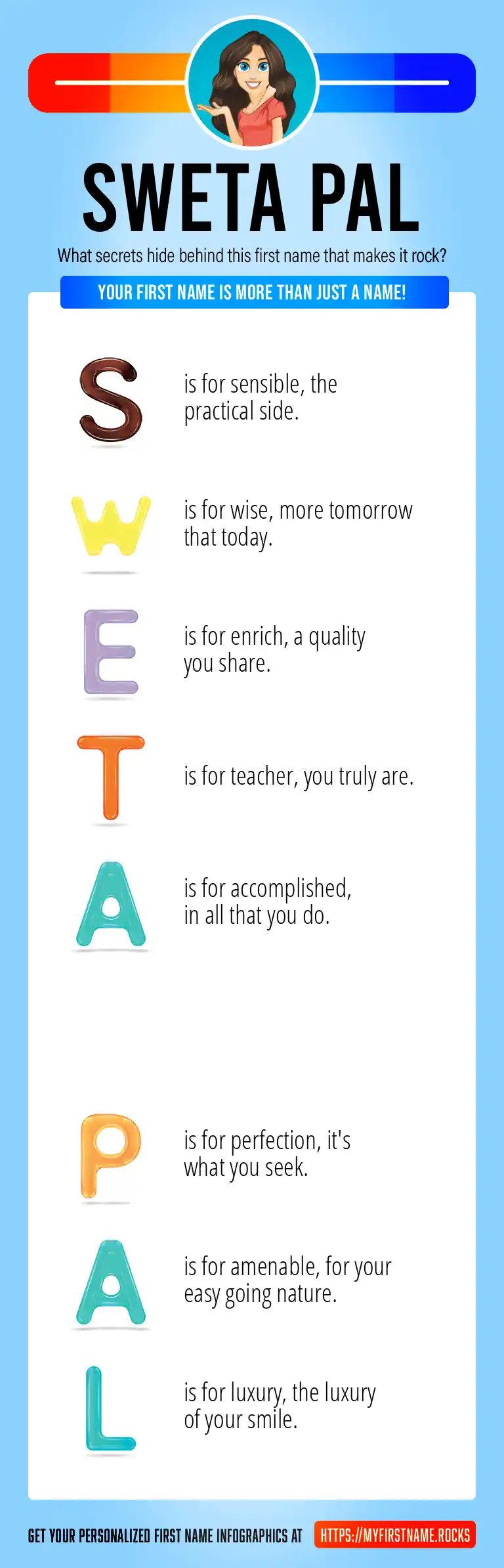 SWETA PAL

What secrets hide behind this first name that makes it rock?

YOUR FIRST NAME IS MORE THAN JUST A NAME!

S is for sensible, the practical side.

W is for wise, more tomorrow that today.

E is for enrich, a quality you share.

T is for teacher, you truly are.

A is for accomplished, in all that you do.

P is for perfection, it's what you seek.

A is for amenable, for your easy going nature.

L is for luxury, the luxury of your smile.

GET YOUR PERSONALIZED FIRST NAME INFOGRAPHICS AT HTTPS://MYFIRSTNAME.ROCKS