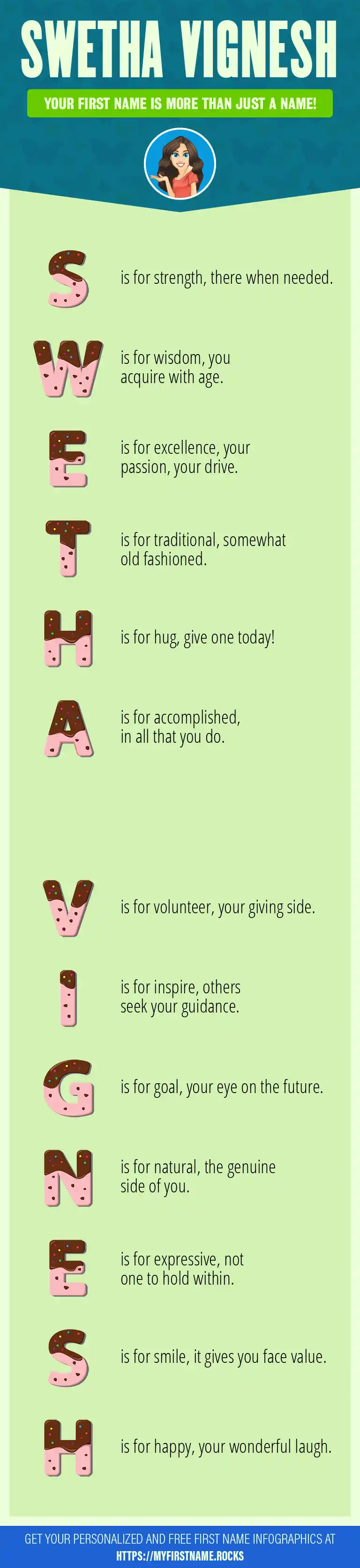 SWETHA VIGNESH

YOUR FIRST NAME IS MORE THAN JUST A NAME!

S is for strength, there when needed.

W is for wisdom, you acquire with age.

E is for excellence, your passion, your drive.

T is for traditional, somewhat old fashioned.

H is for hug, give one today!

A is for accomplished, in all that you do.

V is for volunteer, your giving side.

I is for inspire, others seek your guidance.

G is for goal, your eye on the future.

N is for natural, the genuine side of you.

E is for expressive, not one to hold within.

S is for smile, it gives you face value.

H is for happy, your wonderful laugh.

GET YOUR PERSONALIZED AND FREE FIRST NAME INFOGRAPHICS AT HTTPS://MYFIRSTNAME.ROCKS