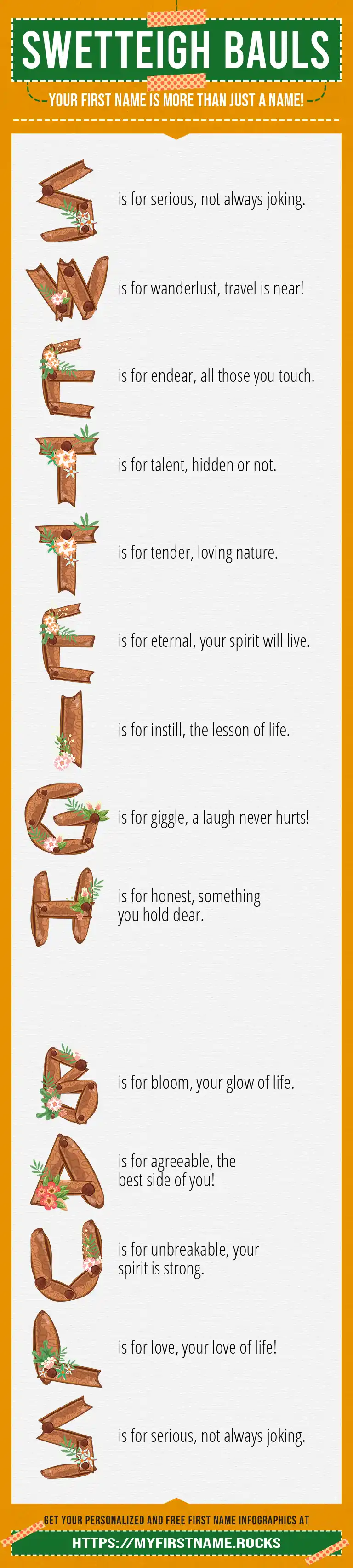 SWETTEIGH BAULS

YOUR FIRST NAME IS MORE THAN JUST A NAME!

S is for serious, not always joking.

W is for wanderlust, travel is near!

E is for endear, all those you touch.

T is for talent, hidden or not.

T is for tender, loving nature.

E is for eternal, your spirit will live.

I is for instill, the lesson of life.

G is for giggle, a laugh never hurts!

H is for honest, something you hold dear.

B is for bloom, your glow of life.

A is for agreeable, the best side of you!

U is for unbreakable, your spirit is strong.

L is for love, your love of life!

S is for serious, not always joking.

GET YOUR PERSONALIZED AND FREE FIRST NAME INFOGRAPHICS AT

HTTPS://MYFIRSTNAME.ROCKS