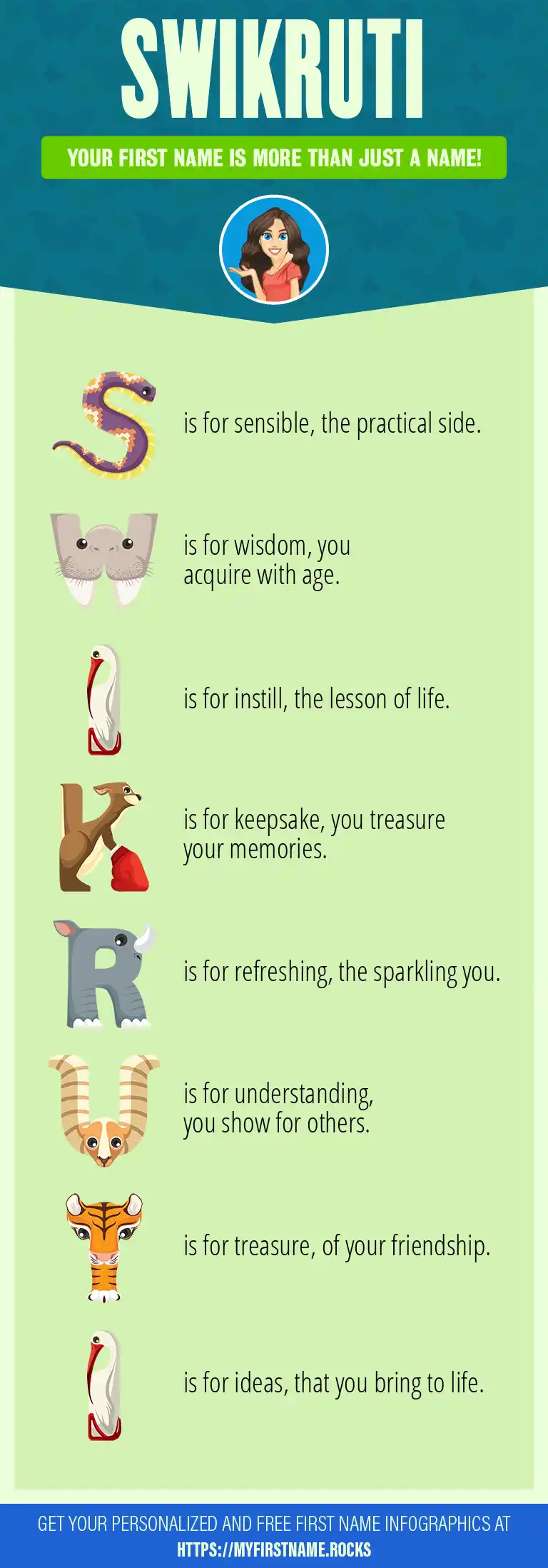 SWIKRUTI

YOUR FIRST NAME IS MORE THAN JUST A NAME!

S is for sensible, the practical side.

W is for wisdom, you acquire with age.

I is for instill, the lesson of life.

K is for keepsake, you treasure your memories.

R is for refreshing, the sparkling you.

U is for understanding, you show for others.

T is for treasure, of your friendship.

I is for ideas, that you bring to life.

GET YOUR PERSONALIZED AND FREE FIRST NAME INFOGRAPHICS AT HTTPS://MYFIRSTNAME.ROCKS