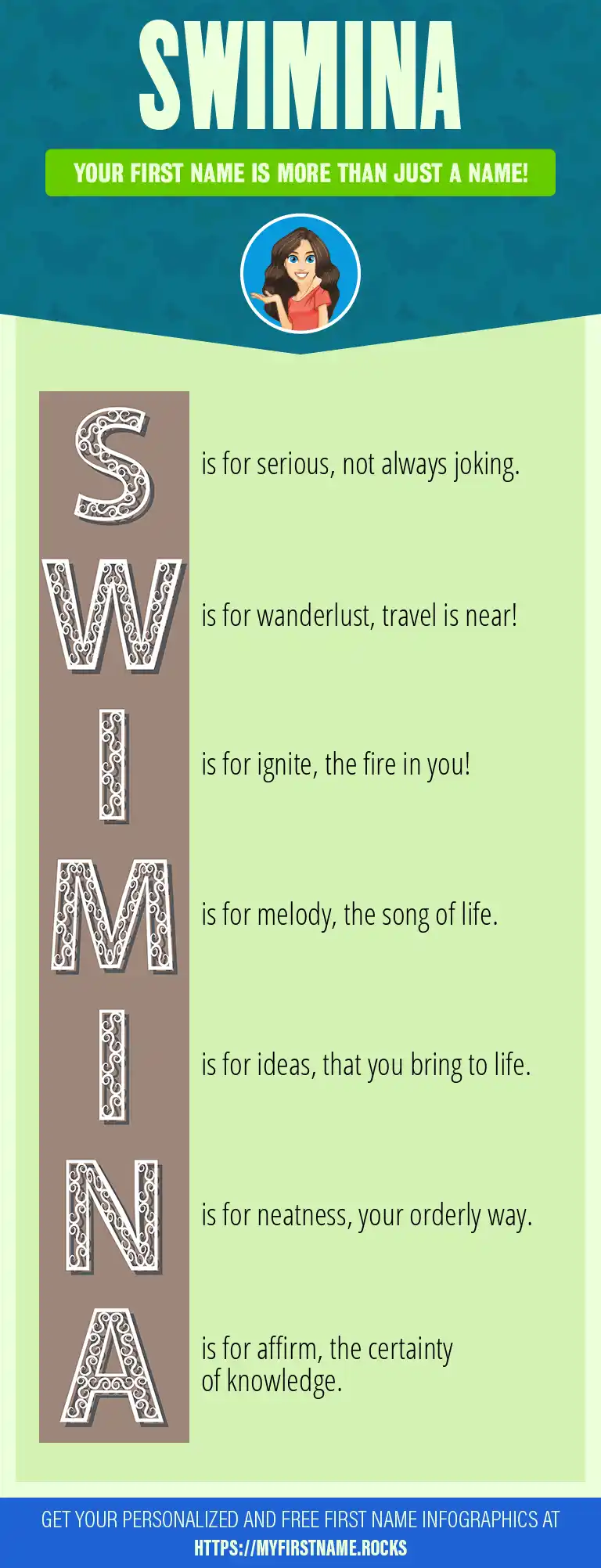 SWIMINA

YOUR FIRST NAME IS MORE THAN JUST A NAME!

S is for serious, not always joking.

W is for wanderlust, travel is near!

I is for ignite, the fire in you!

M is for melody, the song of life.

I is for ideas, that you bring to life.

N is for neatness, your orderly way.

A is for affirm, the certainty of knowledge.

GET YOUR PERSONALIZED AND FREE FIRST NAME INFOGRAPHICS AT HTTPS://MYFIRSTNAME.ROCKS