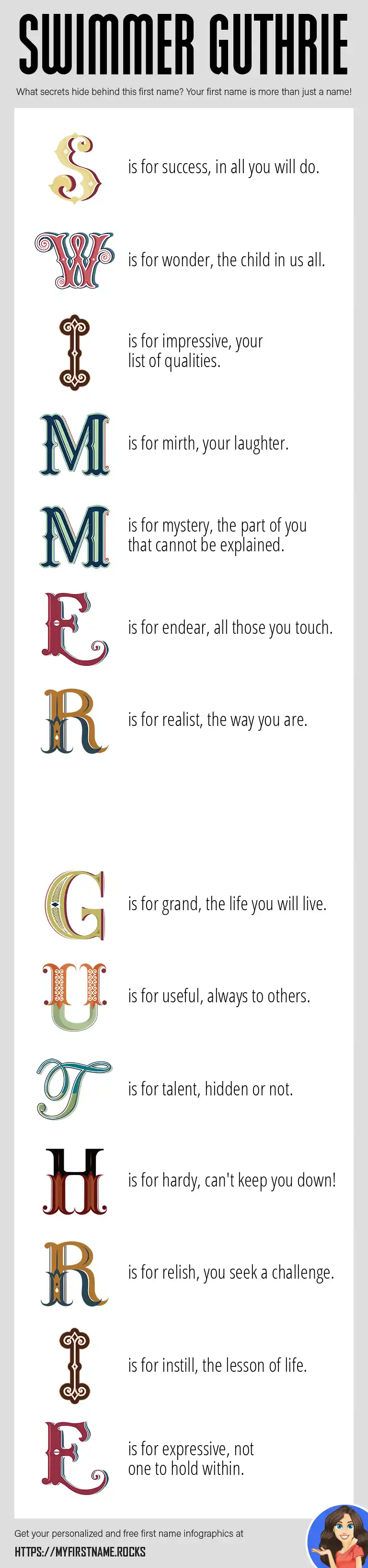 SWIMMER GUTHRIE

What secrets hide behind this first name? Your first name is more than just a name!

S is for success, in all you will do.

W is for wonder, the child in us all.

I is for impressive, your list of qualities.

M is for mirth, your laughter.

M is for mystery, the part of you that cannot be explained.

E is for endear, all those you touch.

R is for realist, the way you are.

G is for grand, the life you will live.

U is for useful, always to others.

T is for talent, hidden or not.

H is for hardy, can't keep you down!

R is for relish, you seek a challenge.

I is for instill, the lesson of life.

E is for expressive, not one to hold within.

Get your personalized and free first name infographics at

HTTPS://MYFIRSTNAME.ROCKS