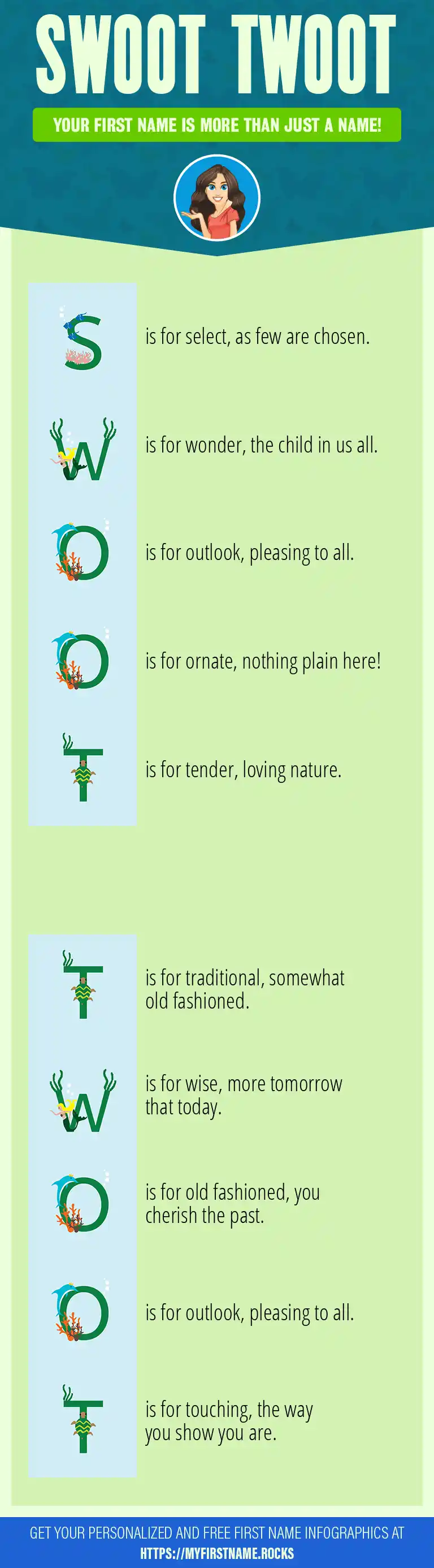 SWOOT TWOOT

YOUR FIRST NAME IS MORE THAN JUST A NAME!

S is for select, as few are chosen.

W is for wonder, the child in us all.

O is for outlook, pleasing to all.

O is for ornate, nothing plain here!

T is for tender, loving nature.

T is for traditional, somewhat old fashioned.

W is for wise, more tomorrow that today.

O is for old fashioned, you cherish the past.

O is for outlook, pleasing to all.

T is for touching, the way you show you are.

GET YOUR PERSONALIZED AND FREE FIRST NAME INFOGRAPHICS AT HTTPS://MYFIRSTNAME.ROCKS