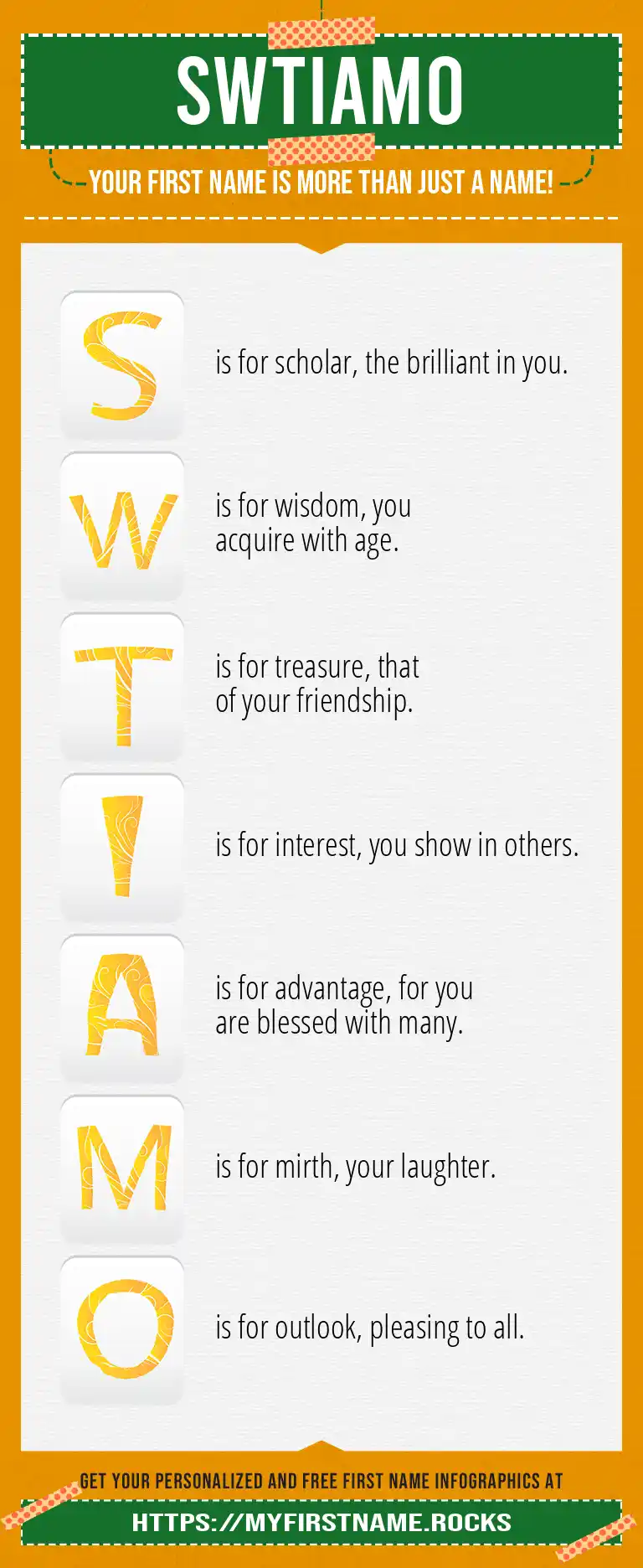 SWTIAMO

YOUR FIRST NAME IS MORE THAN JUST A NAME!

S is for scholar, the brilliant in you.

W is for wisdom, you acquire with age.

T is for treasure, that of your friendship.

I is for interest, you show in others.

A is for advantage, for you are blessed with many.

M is for mirth, your laughter.

O is for outlook, pleasing to all.

GET YOUR PERSONALIZED AND FREE FIRST NAME INFOGRAPHICS AT

HTTPS://MYFIRSTNAME.ROCKS