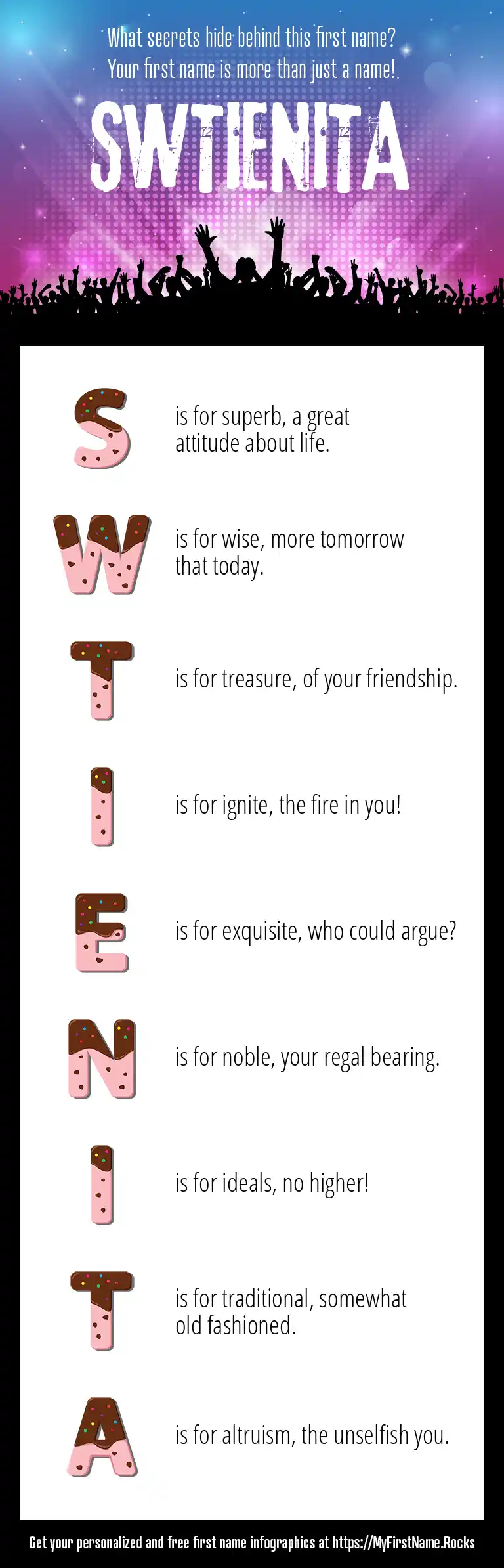 What secrets hide behind this first name?
Your first name is more than just a name!

SWTIENITA

S is for superb, a great attitude about life.

W is for wise, more tomorrow that today.

T is for treasure, of your friendship.

I is for ignite, the fire in you!

E is for exquisite, who could argue?

N is for noble, your regal bearing.

I is for ideals, no higher!

T is for traditional, somewhat old fashioned.

A is for altruism, the unselfish you.

Get your personalized and free first name infographics at https://MyFirstName.Rocks