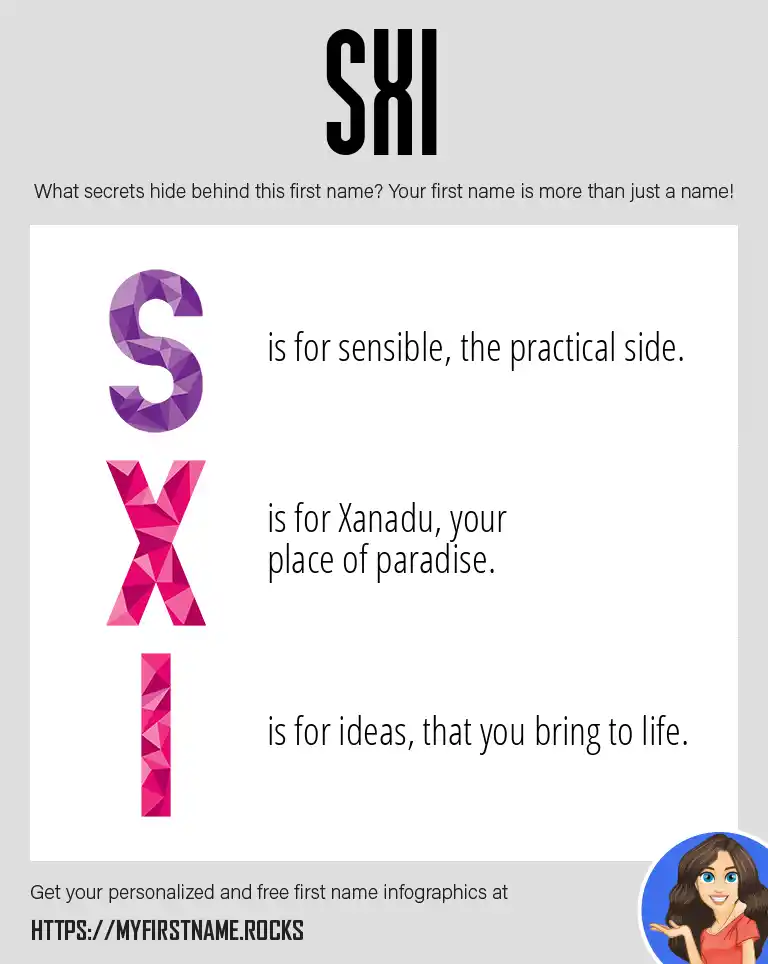 SXI

What secrets hide behind this first name? Your first name is more than just a name!

S is for sensible, the practical side.

X is for Xanadu, your place of paradise.

I is for ideas, that you bring to life.

Get your personalized and free first name infographics at

HTTPS://MYFIRSTNAME.ROCKS