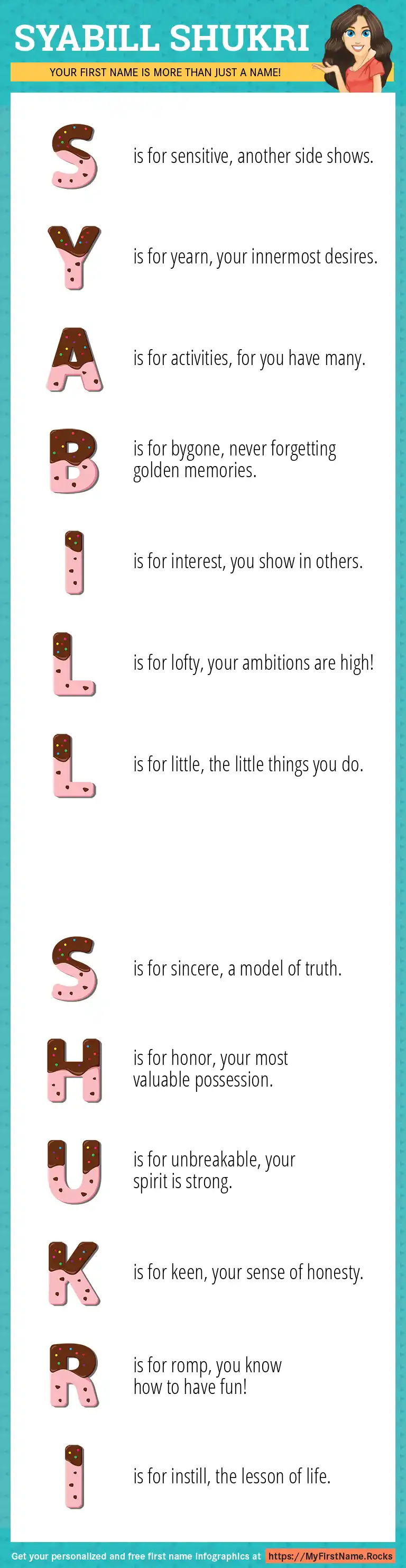 SYABILL SHUKRI

YOUR FIRST NAME IS MORE THAN JUST A NAME!

S is for sensitive, another side shows.

Y is for yearn, your innermost desires.

A is for activities, for you have many.

B is for bygone, never forgetting golden memories.

I is for interest, you show in others.

L is for lofty, your ambitions are high!

L is for little, the little things you do.

S is for sincere, a model of truth.

H is for honor, your most valuable possession.

U is for unbreakable, your spirit is strong.

K is for keen, your sense of honesty.

R is for romp, you know how to have fun!

I is for instill, the lesson of life.

Get your personalized and free first name infographics at https://MyFirstName.Rocks