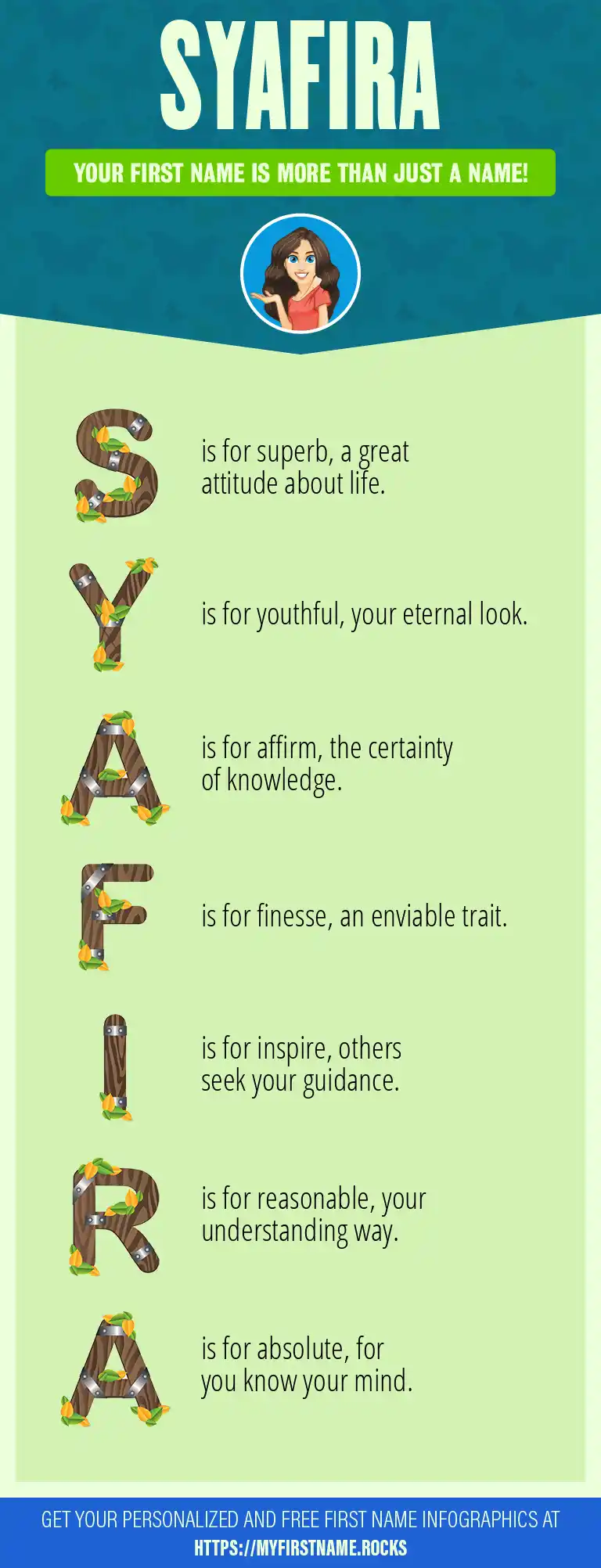 SYAFIRA

YOUR FIRST NAME IS MORE THAN JUST A NAME!

S is for superb, a great attitude about life.

Y is for youthful, your eternal look.

A is for affirm, the certainty of knowledge.

F is for finesse, an enviable trait.

I is for inspire, others seek your guidance.

R is for reasonable, your understanding way.

A is for absolute, for you know your mind.

GET YOUR PERSONALIZED AND FREE FIRST NAME INFOGRAPHICS AT HTTPS://MYFIRSTNAME.ROCKS